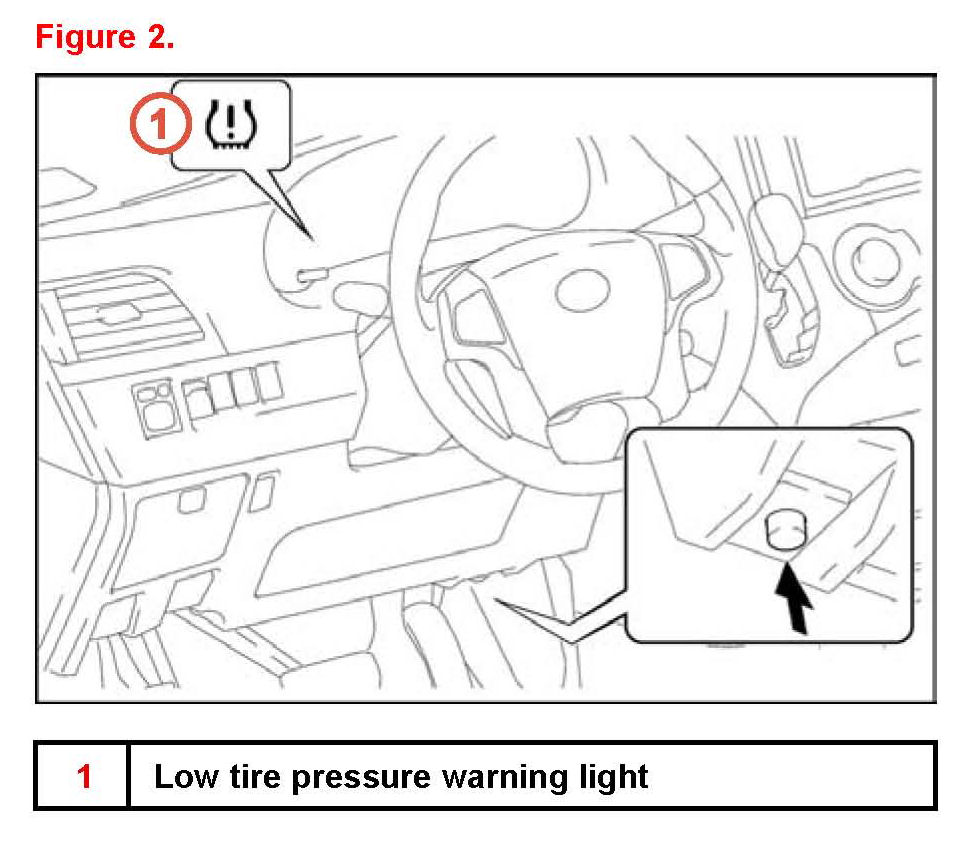 Figure 2.

1

| 1 | Low tire pressure warning light |
|---|---|