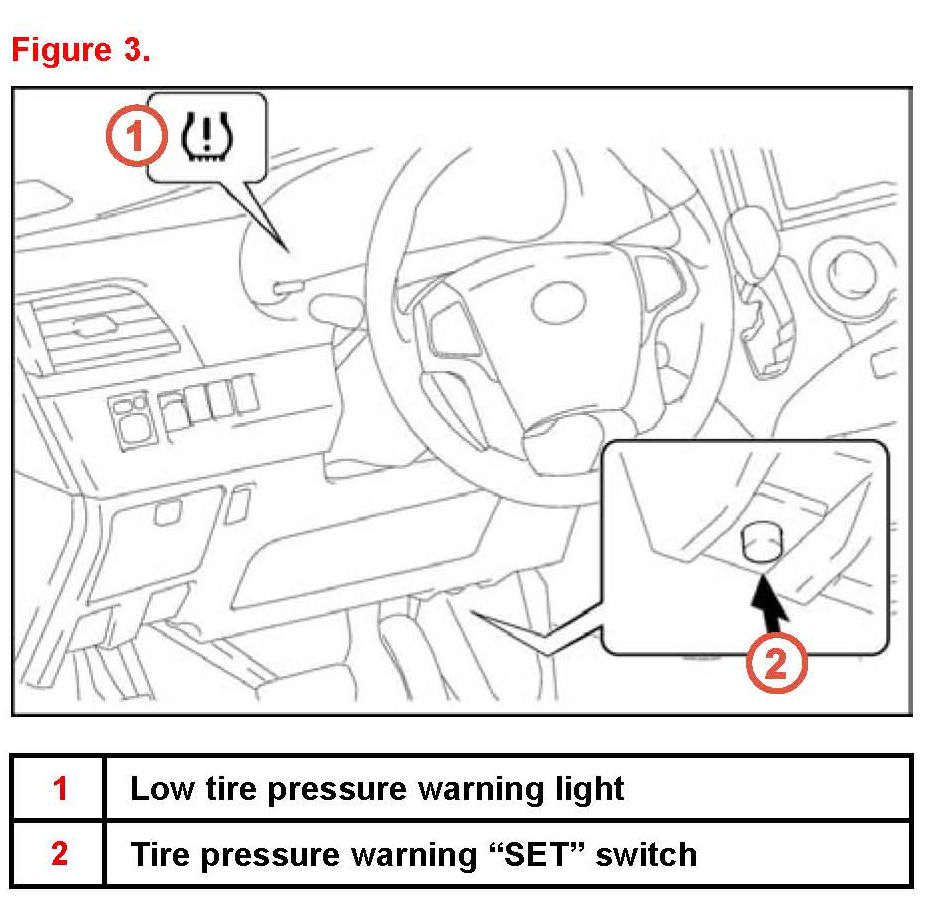 Figure 3.

1

2

| 1 | Low tire pressure warning light |
|---|---|
| 2 | Tire pressure warning “SET” switch |