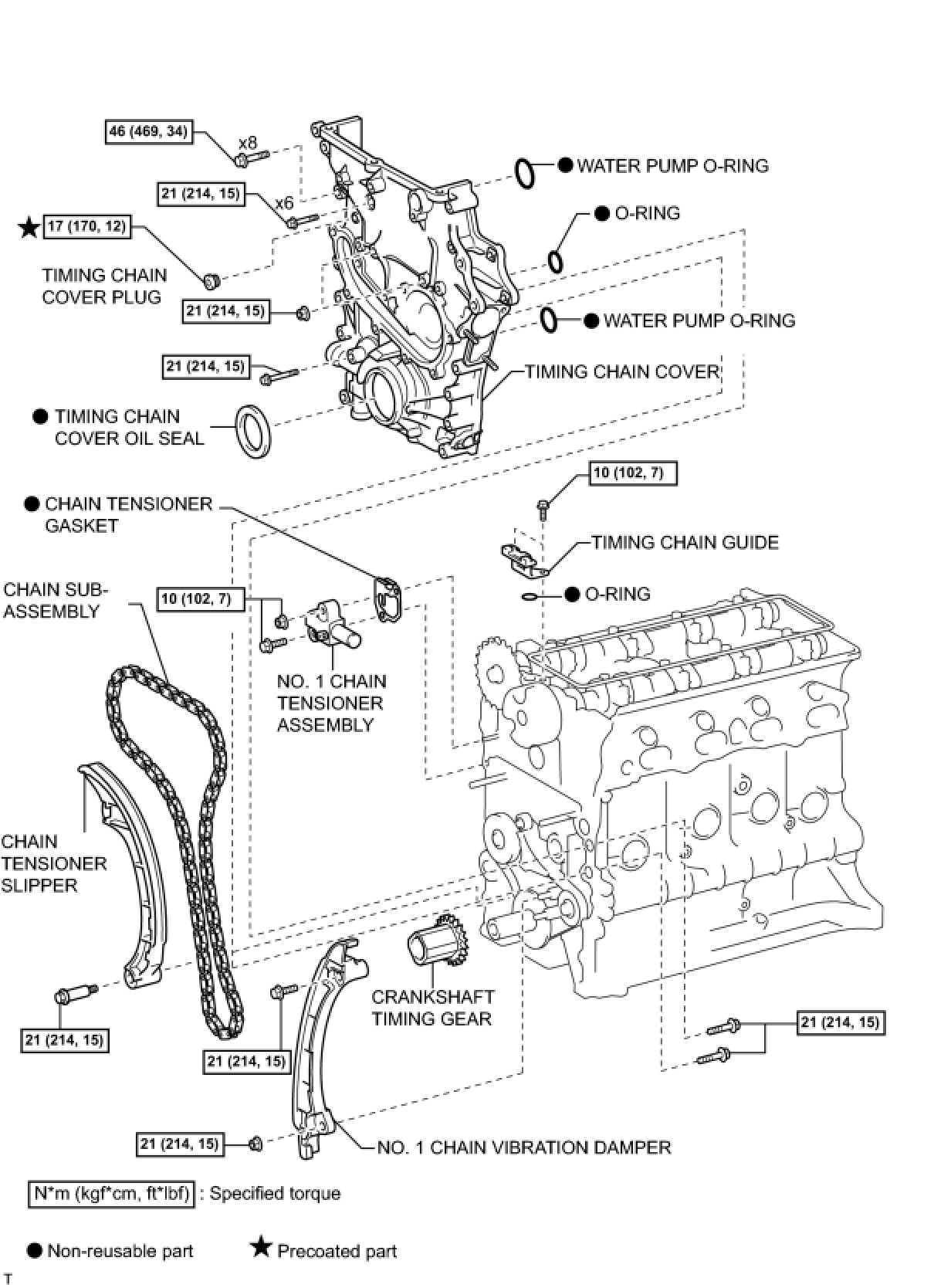 46 (469, 34)
x8
● WATER PUMP O-RING
21 (214, 15)
x6
● O-RING
★ 17 (170, 12)
TIMING CHAIN COVER PLUG
21 (214, 15)
● WATER PUMP O-RING
21 (214, 15)
TIMING CHAIN COVER
● TIMING CHAIN COVER OIL SEAL
10 (102, 7)
● CHAIN TENSIONER GASKET
TIMING CHAIN GUIDE
CHAIN SUB-ASSEMBLY
10 (102, 7)
● O-RING
NO. 1 CHAIN TENSIONER ASSEMBLY
CHAIN TENSIONER SLIPPER
CRANKSHAFT TIMING GEAR
21 (214, 15)
21 (214, 15)
21 (214, 15)
21 (214, 15)
NO. 1 CHAIN VIBRATION DAMPER
N*m (kgf*cm, ft*lbf) : Specified torque
● Non-reusable part
★ Precoated part
T