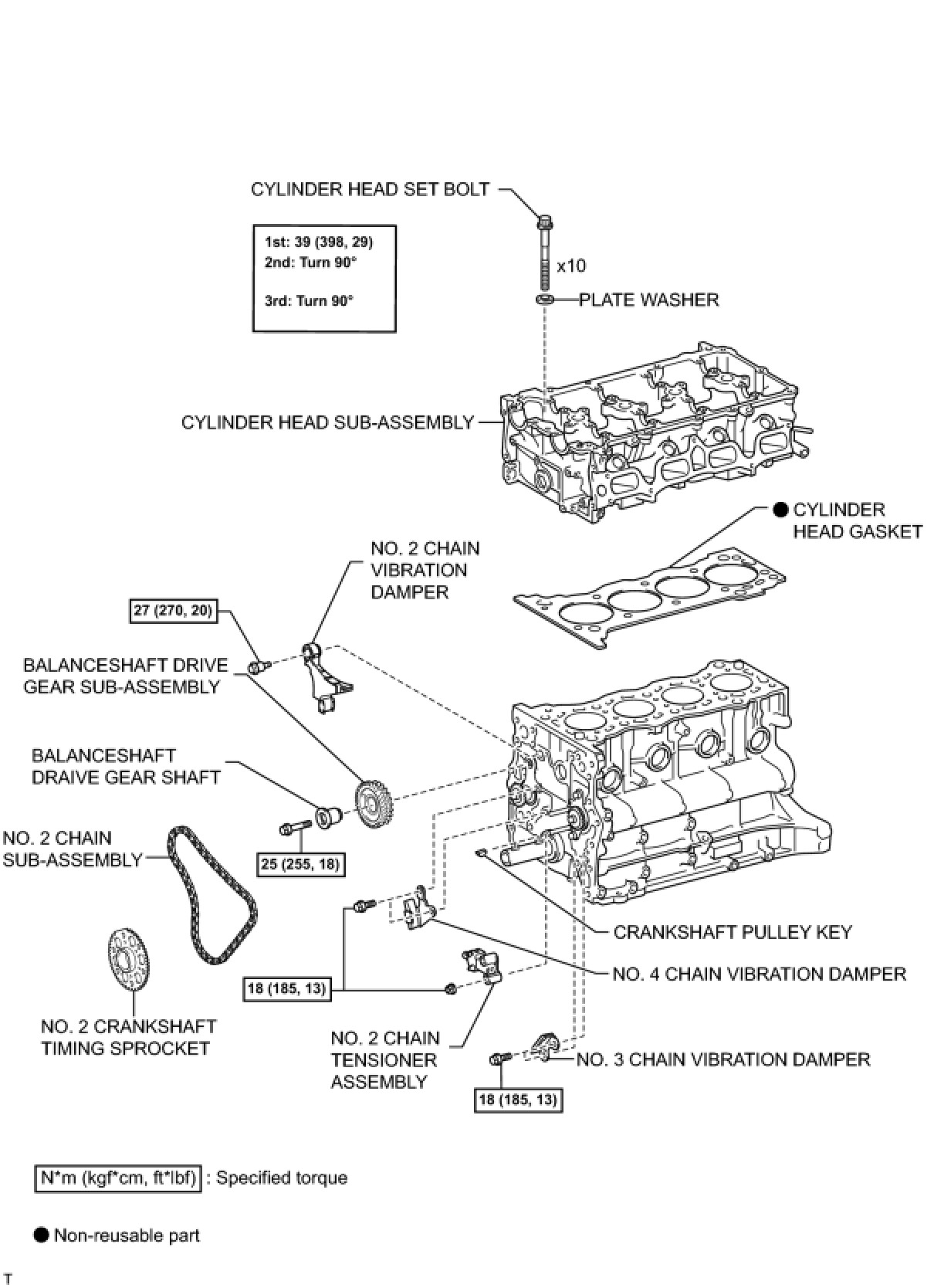 CYLINDER HEAD SET BOLT

1st: 39 (398, 29)
2nd: Turn 90°

3rd: Turn 90°

x10

PLATE WASHER

CYLINDER HEAD SUB-ASSEMBLY

● CYLINDER HEAD GASKET

NO. 2 CHAIN VIBRATION DAMPER

27 (270, 20)

BALANCESHAFT DRIVE GEAR SUB-ASSEMBLY

BALANCESHAFT DRAIVE GEAR SHAFT

NO. 2 CHAIN SUB-ASSEMBLY

25 (255, 18)

CRANKSHAFT PULLEY KEY

NO. 4 CHAIN VIBRATION DAMPER

18 (185, 13)

NO. 2 CRANKSHAFT TIMING SPROCKET

NO. 2 CHAIN TENSIONER ASSEMBLY

NO. 3 CHAIN VIBRATION DAMPER

18 (185, 13)

N*m (kgf*cm, ft*lbf) : Specified torque

● Non-reusable part

T