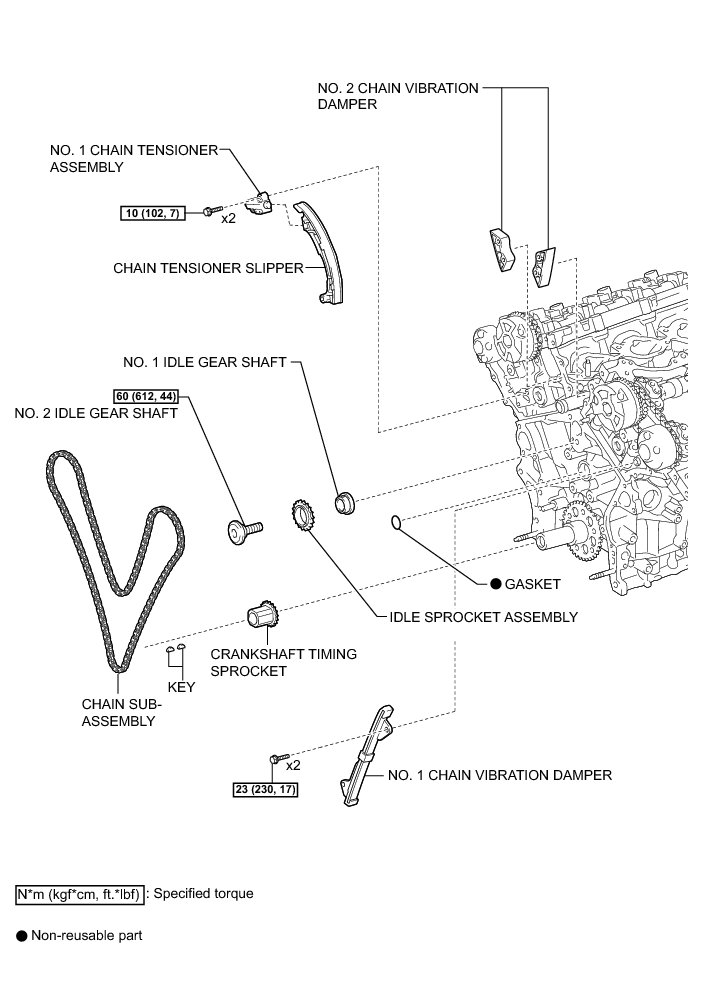 NO. 2 CHAIN VIBRATION DAMPER

NO. 1 CHAIN TENSIONER ASSEMBLY

10 (102, 7)

x2

CHAIN TENSIONER SLIPPER

NO. 1 IDLE GEAR SHAFT

60 (612, 44)

NO. 2 IDLE GEAR SHAFT

● GASKET

IDLE SPROCKET ASSEMBLY

CRANKSHAFT TIMING SPROCKET

KEY

CHAIN SUB-ASSEMBLY

x2

23 (230, 17)

NO. 1 CHAIN VIBRATION DAMPER

N*m (kgf*cm, ft.*lbf) : Specified torque

● Non-reusable part