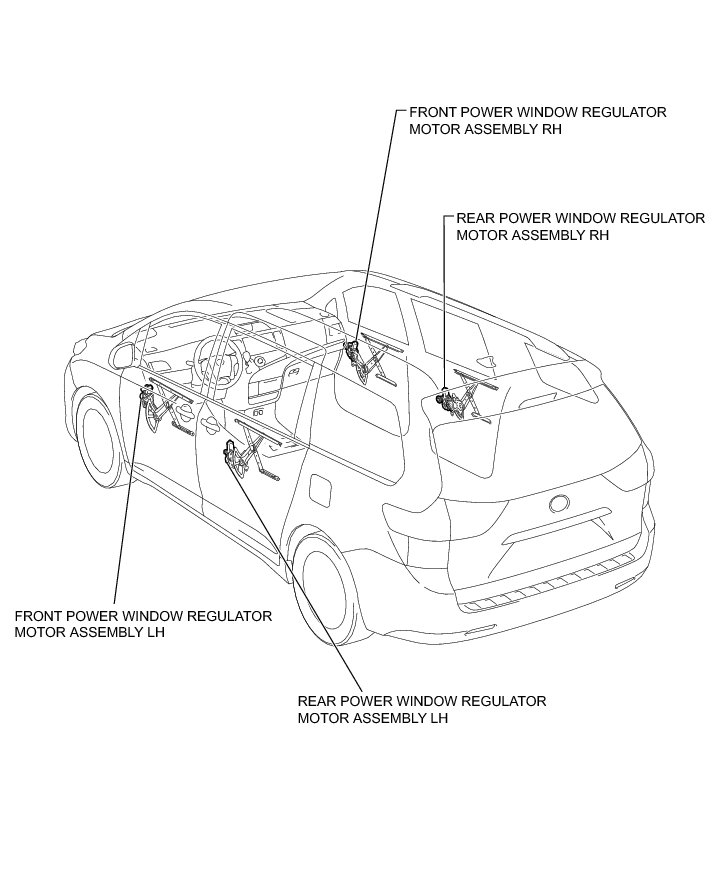 FRONT POWER WINDOW REGULATOR MOTOR ASSEMBLY RH

REAR POWER WINDOW REGULATOR MOTOR ASSEMBLY RH

FRONT POWER WINDOW REGULATOR MOTOR ASSEMBLY LH

REAR POWER WINDOW REGULATOR MOTOR ASSEMBLY LH