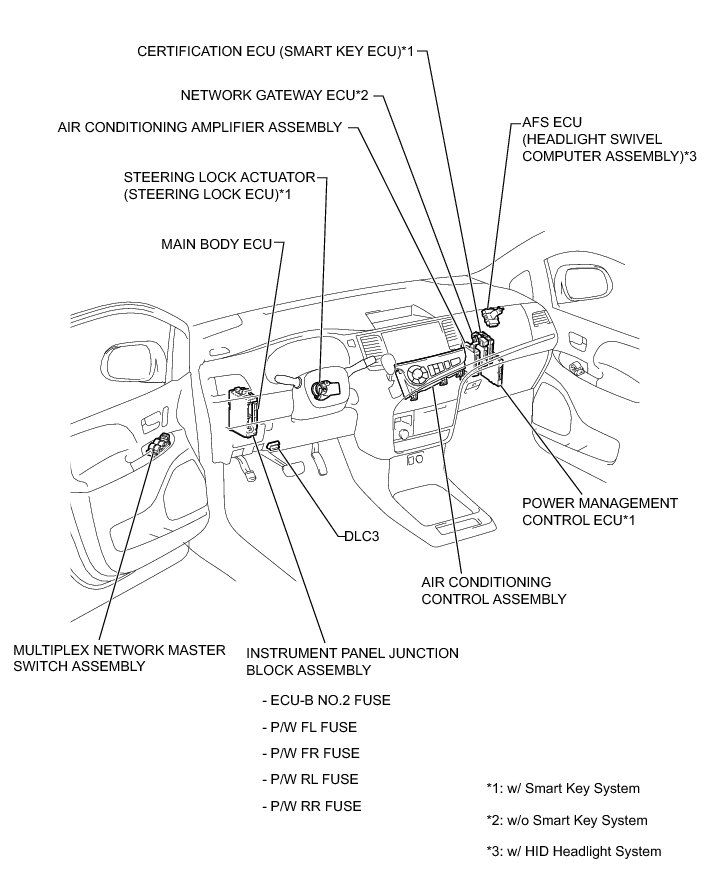 CERTIFICATION ECU (SMART KEY ECU)*1

NETWORK GATEWAY ECU*2

AIR CONDITIONING AMPLIFIER ASSEMBLY

AFS ECU
(HEADLIGHT SWIVEL
COMPUTER ASSEMBLY)*3

STEERING LOCK ACTUATOR
(STEERING LOCK ECU)*1

MAIN BODY ECU

POWER MANAGEMENT
CONTROL ECU*1

DLC3

AIR CONDITIONING
CONTROL ASSEMBLY

MULTIPLEX NETWORK MASTER
SWITCH ASSEMBLY

INSTRUMENT PANEL JUNCTION
BLOCK ASSEMBLY

- ECU-B NO.2 FUSE
- P/W FL FUSE
- P/W FR FUSE
- P/W RL FUSE
- P/W RR FUSE

*1: w/ Smart Key System

*2: w/o Smart Key System

*3: w/ HID Headlight System