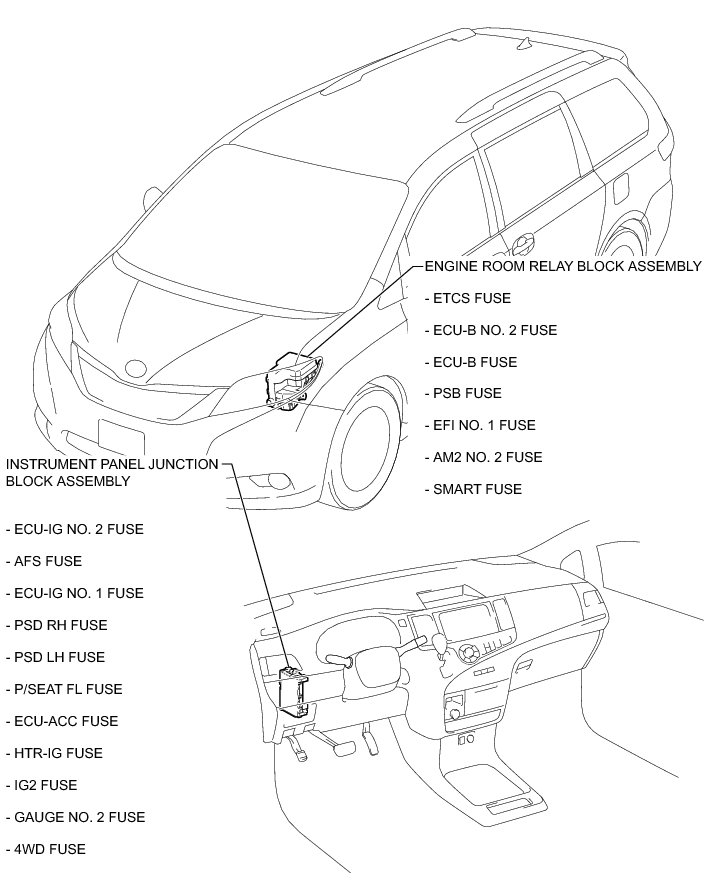 ENGINE ROOM RELAY BLOCK ASSEMBLY

- ETCS FUSE

- ECU-B NO. 2 FUSE

- ECU-B FUSE

- PSB FUSE

- EFI NO. 1 FUSE

- AM2 NO. 2 FUSE

- SMART FUSE

INSTRUMENT PANEL JUNCTION BLOCK ASSEMBLY

- ECU-IG NO. 2 FUSE

- AFS FUSE

- ECU-IG NO. 1 FUSE

- PSD RH FUSE

- PSD LH FUSE

- P/SEAT FL FUSE

- ECU-ACC FUSE

- HTR-IG FUSE

- IG2 FUSE

- GAUGE NO. 2 FUSE

- 4WD FUSE