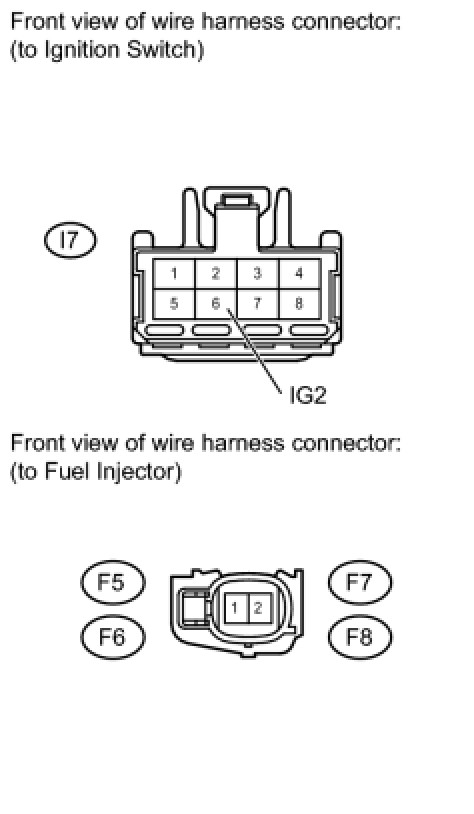 Front view of wire harness connector:
(to Ignition Switch)

I7

1 2 3 4
5 6 7 8

IG2

Front view of wire harness connector:
(to Fuel Injector)

F5
F6

1 2

F7
F8