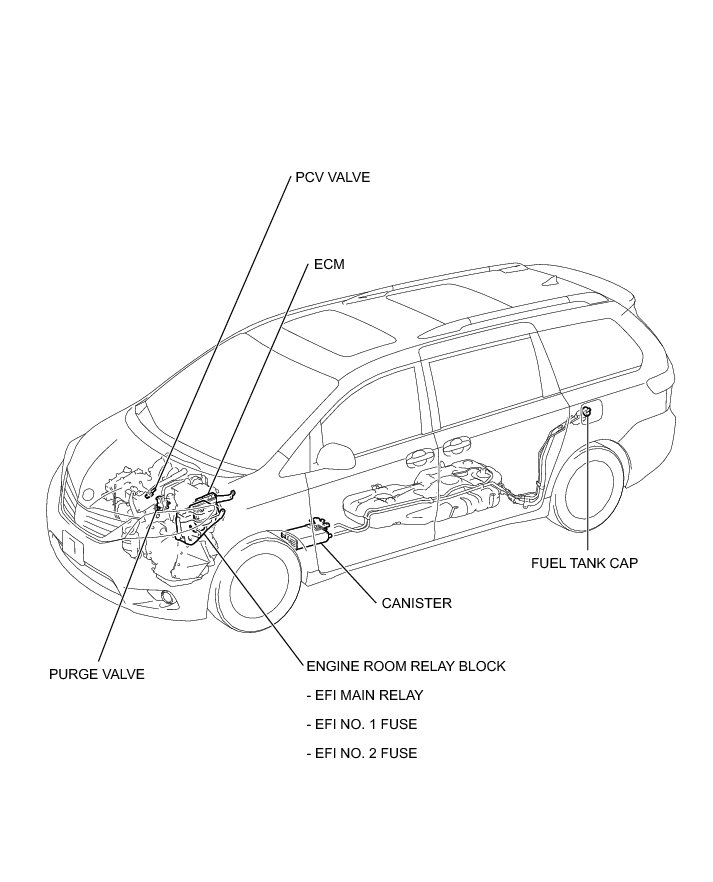 PCV VALVE

ECM

FUEL TANK CAP

CANISTER

PURGE VALVE

ENGINE ROOM RELAY BLOCK
- EFI MAIN RELAY
- EFI NO. 1 FUSE
- EFI NO. 2 FUSE