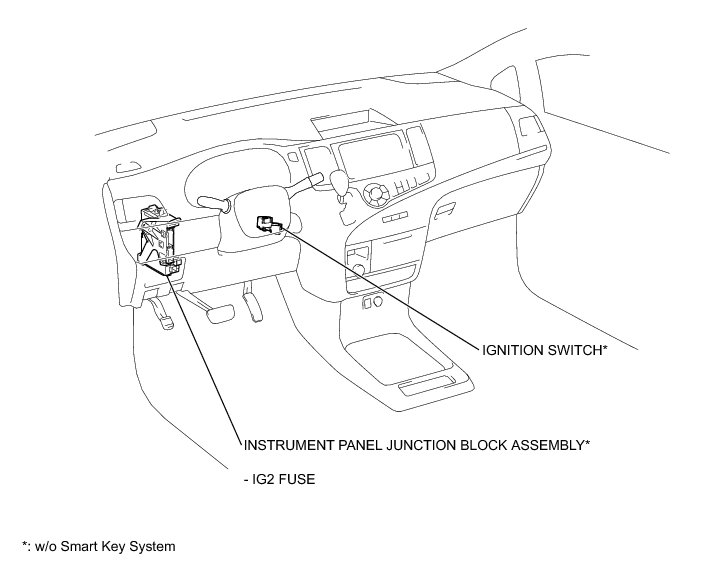 IGNITION SWITCH*

INSTRUMENT PANEL JUNCTION BLOCK ASSEMBLY*

- IG2 FUSE

*: w/o Smart Key System