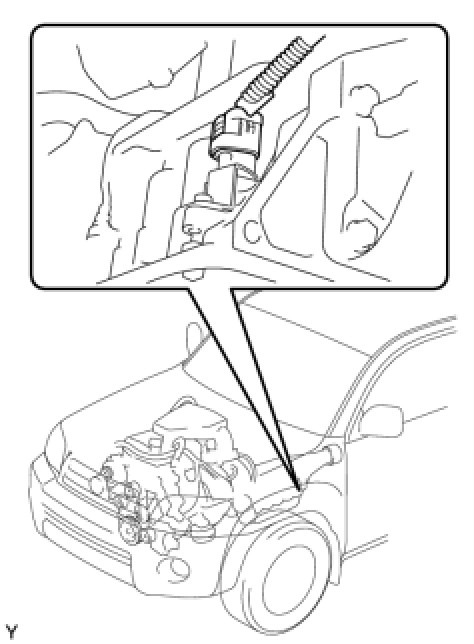 Y