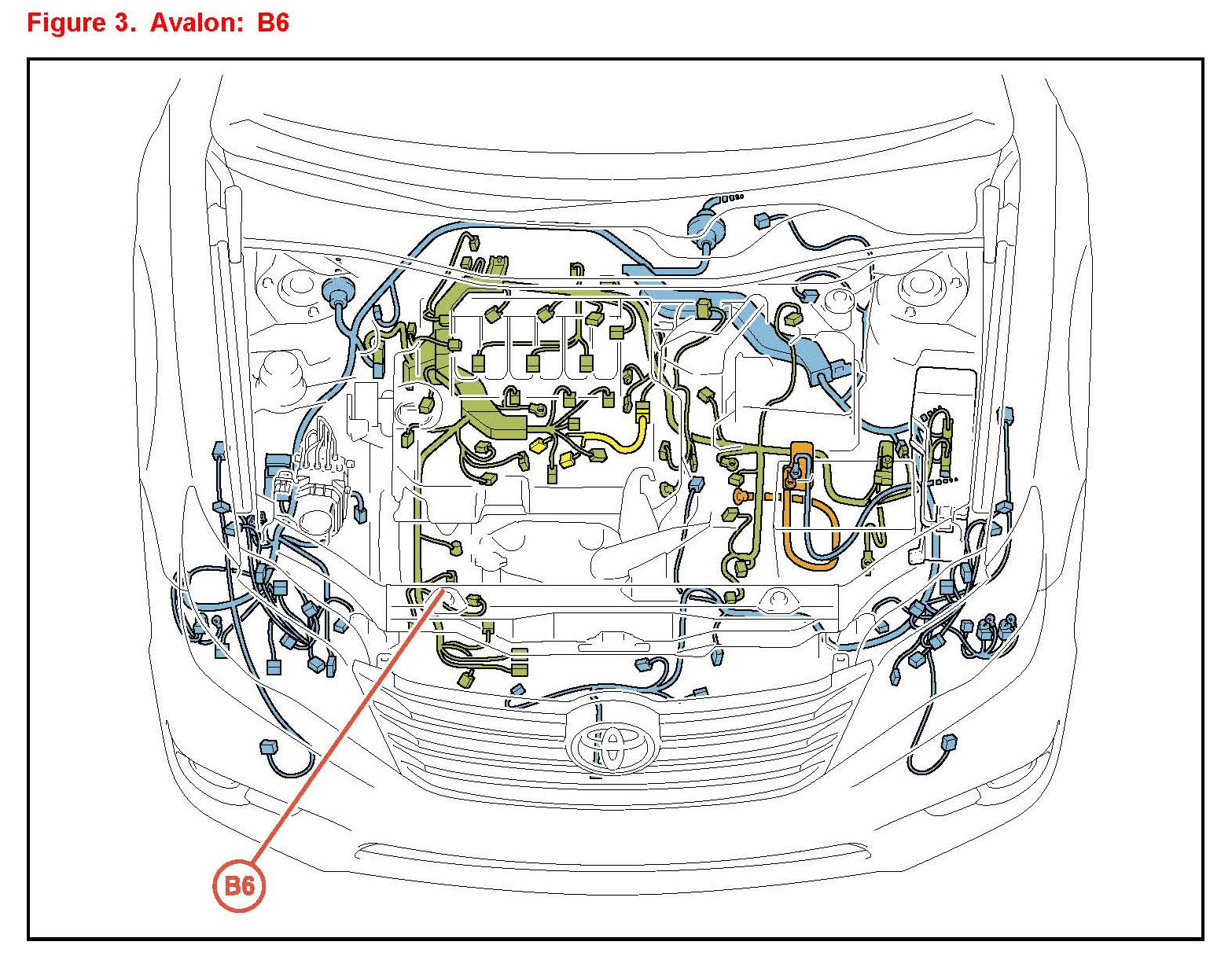 Figure 3. Avalon: B6

B6