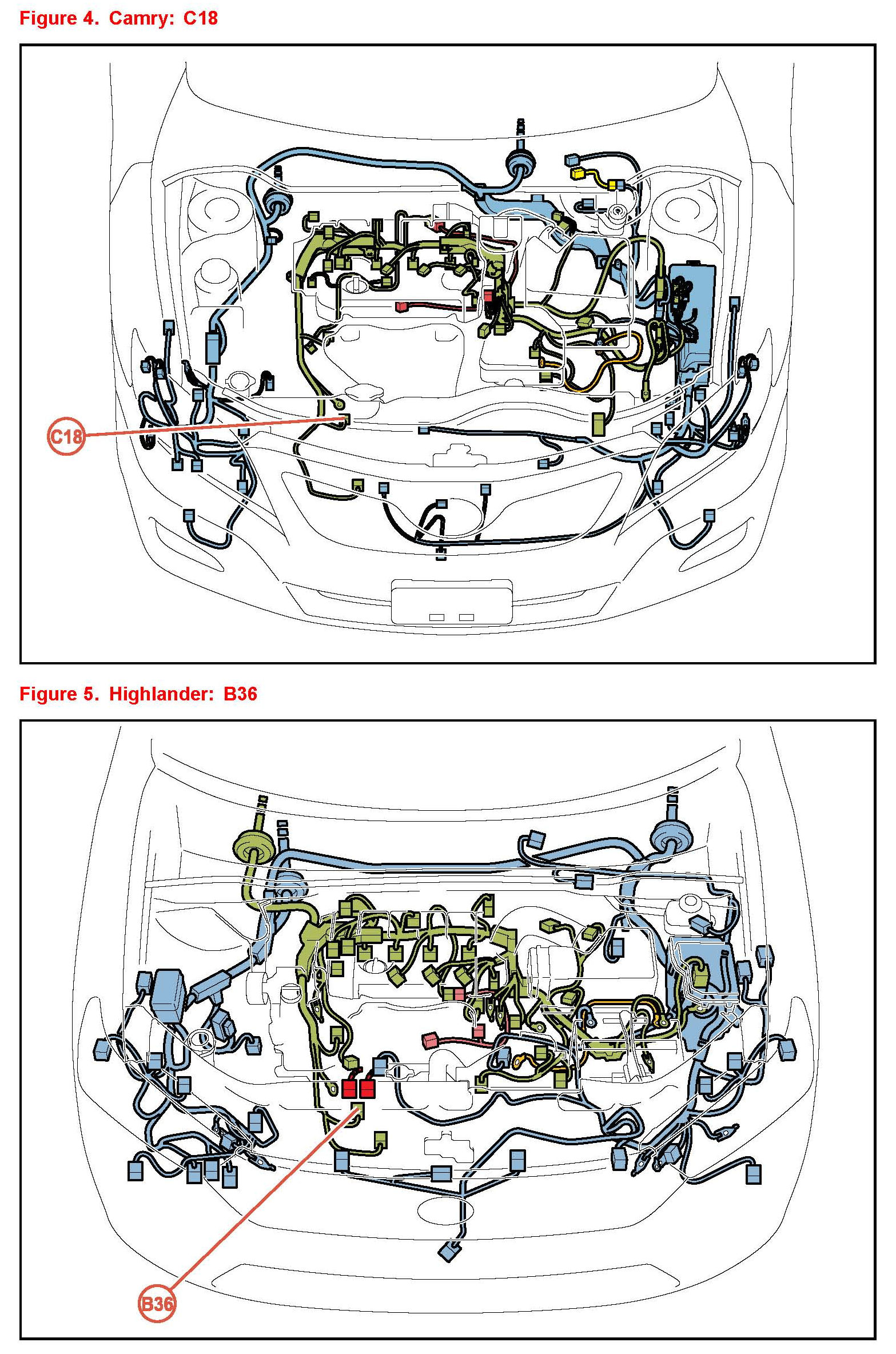 Figure 4. Camry: C18

C18

Figure 5. Highlander: B36

B36