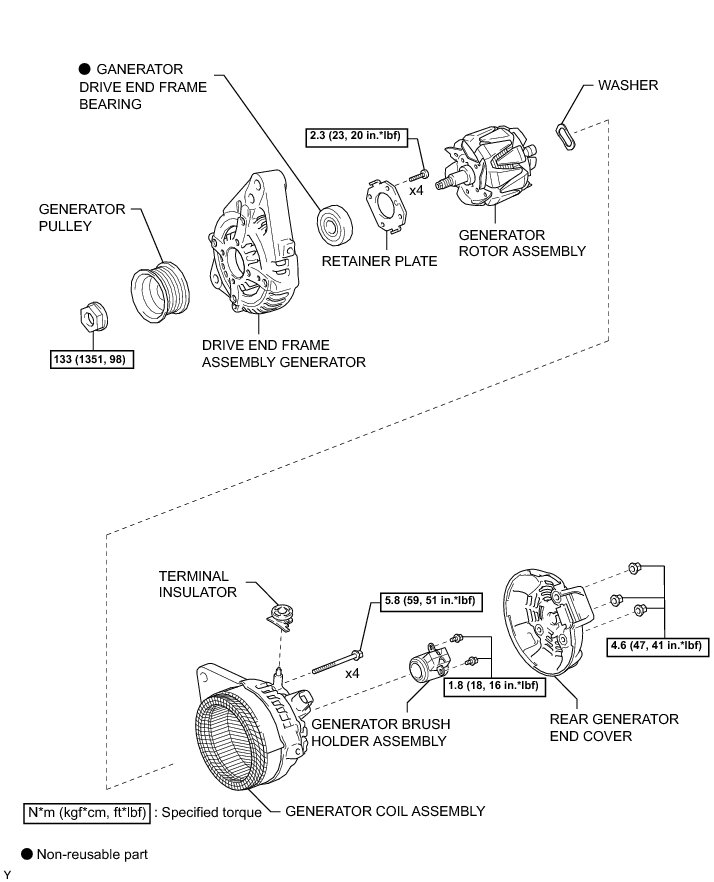 ● GANERATOR DRIVE END FRAME BEARING

WASHER

2.3 (23, 20 in.*lbf)

x4

GENERATOR PULLEY

RETAINER PLATE

GENERATOR ROTOR ASSEMBLY

133 (1351, 98)

DRIVE END FRAME ASSEMBLY GENERATOR

TERMINAL INSULATOR

5.8 (59, 51 in.*lbf)

x4

4.6 (47, 41 in.*lbf)

1.8 (18, 16 in.*lbf)

GENERATOR BRUSH HOLDER ASSEMBLY

REAR GENERATOR END COVER

N*m (kgf*cm, ft*lbf) : Specified torque

GENERATOR COIL ASSEMBLY

● Non-reusable part

Y