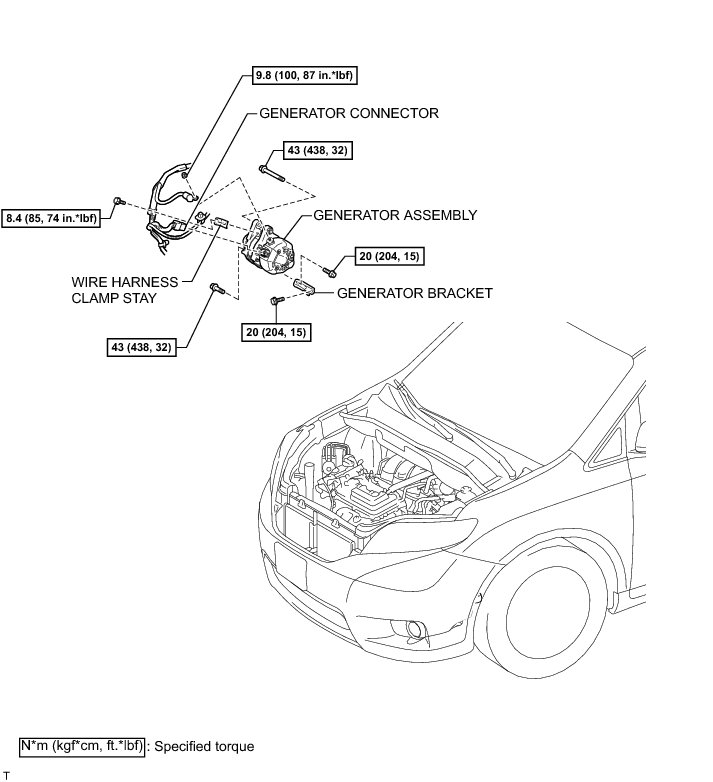 9.8 (100, 87 in.*lbf)

GENERATOR CONNECTOR

43 (438, 32)

8.4 (85, 74 in.*lbf)

GENERATOR ASSEMBLY

20 (204, 15)

WIRE HARNESS CLAMP STAY

GENERATOR BRACKET

20 (204, 15)

43 (438, 32)

N*m (kgf*cm, ft.*lbf) : Specified torque

T