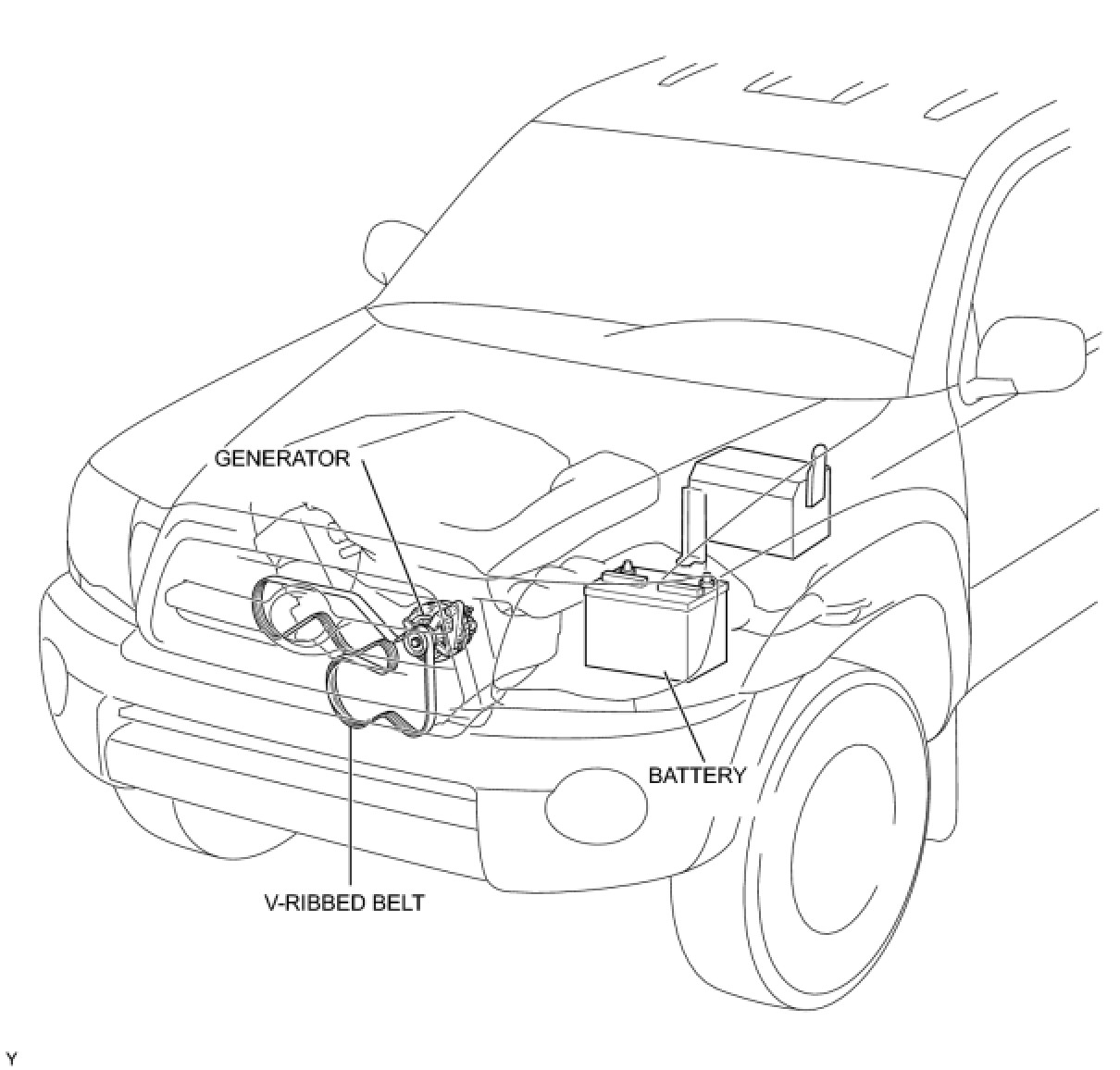 GENERATOR

BATTERY

V-RIBBED BELT

Y