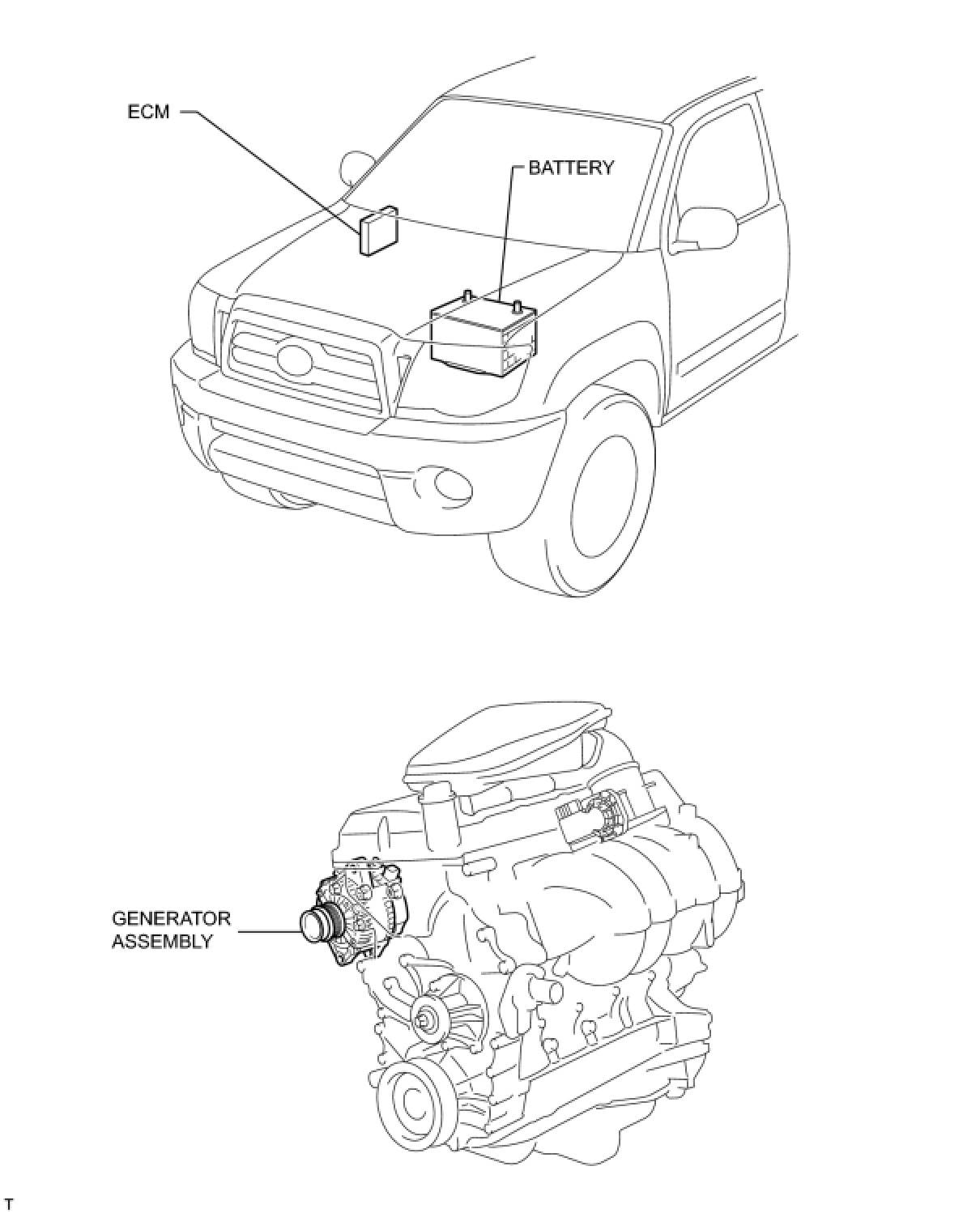 ECM

BATTERY

GENERATOR ASSEMBLY

T