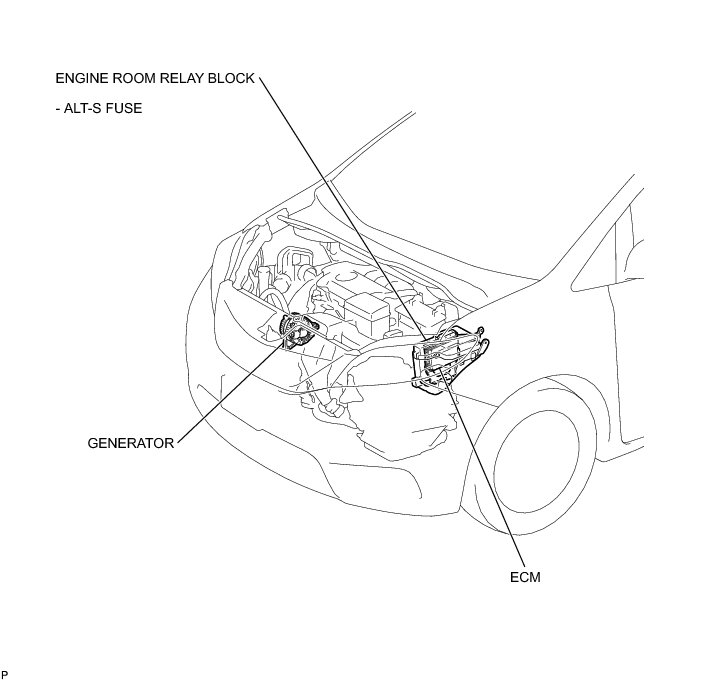 ENGINE ROOM RELAY BLOCK

- ALT-S FUSE

GENERATOR

ECM

P