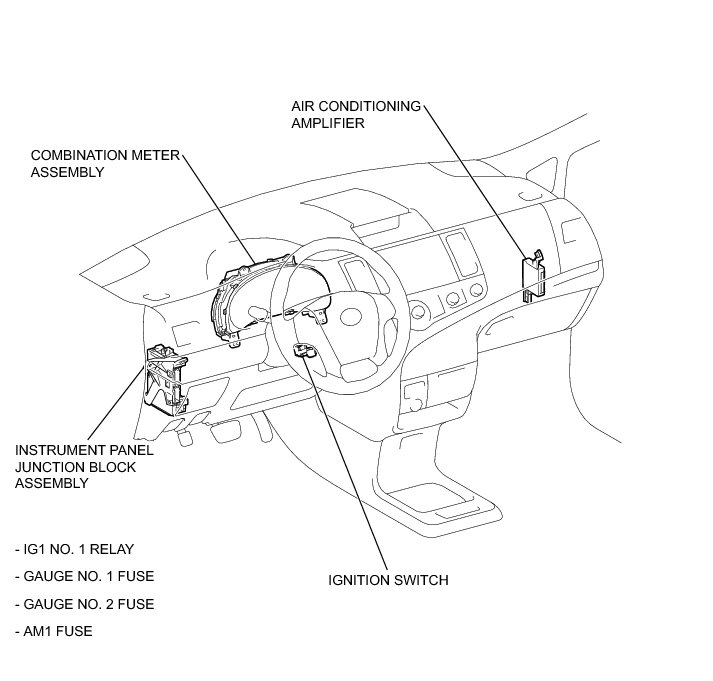 AIR CONDITIONING AMPLIFIER

COMBINATION METER ASSEMBLY

INSTRUMENT PANEL JUNCTION BLOCK ASSEMBLY

- IG1 NO. 1 RELAY

- GAUGE NO. 1 FUSE

- GAUGE NO. 2 FUSE

- AM1 FUSE

IGNITION SWITCH