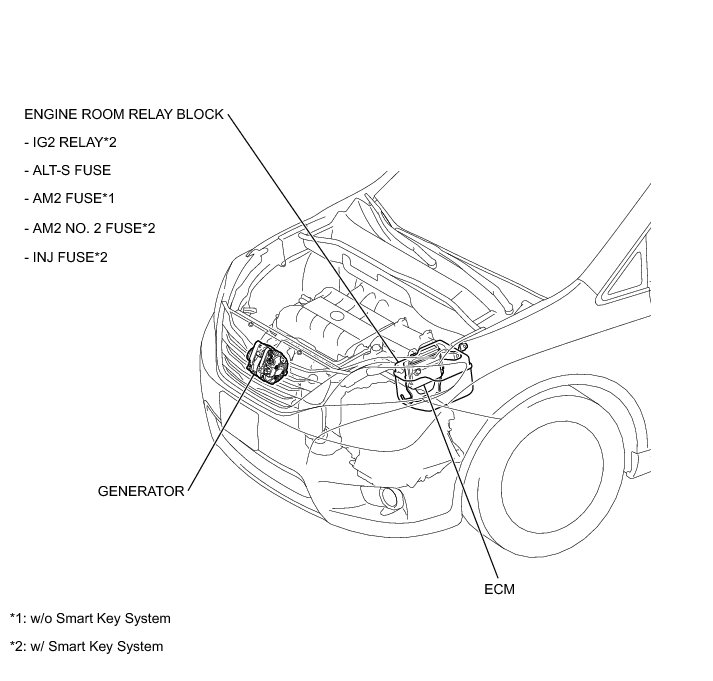 ENGINE ROOM RELAY BLOCK
- IG2 RELAY*2
- ALT-S FUSE
- AM2 FUSE*1
- AM2 NO. 2 FUSE*2
- INJ FUSE*2

GENERATOR

ECM

*1: w/o Smart Key System
*2: w/ Smart Key System