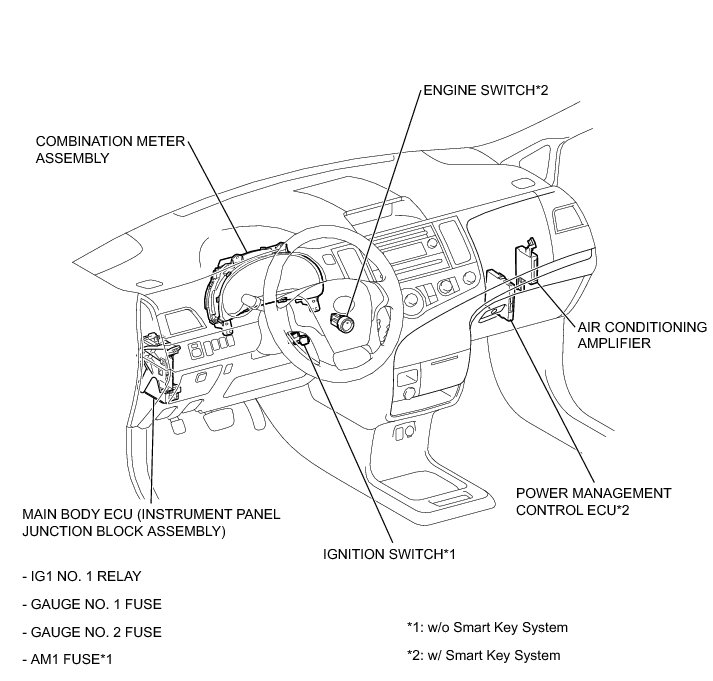 ENGINE SWITCH*2

COMBINATION METER ASSEMBLY

AIR CONDITIONING AMPLIFIER

POWER MANAGEMENT CONTROL ECU*2

MAIN BODY ECU (INSTRUMENT PANEL JUNCTION BLOCK ASSEMBLY)

IGNITION SWITCH*1

- IG1 NO. 1 RELAY

- GAUGE NO. 1 FUSE

- GAUGE NO. 2 FUSE

- AM1 FUSE*1

*1: w/o Smart Key System

*2: w/ Smart Key System