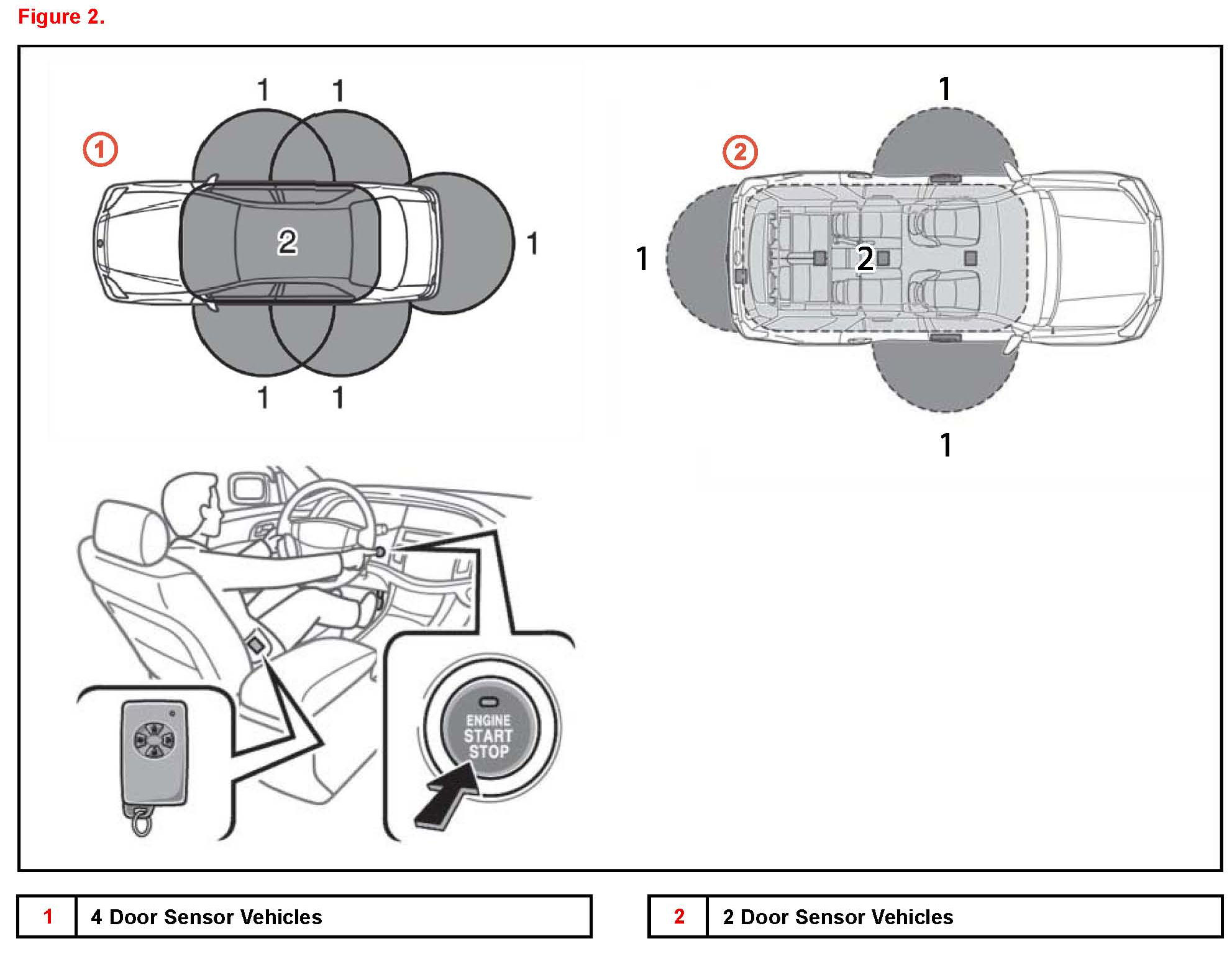 Figure 2.

1
1
1
2
1
1
1

2
1
1
2
1

ENGINE
START
STOP

| 1 | 4 Door Sensor Vehicles |
|---|---|

| 2 | 2 Door Sensor Vehicles |
|---|---|