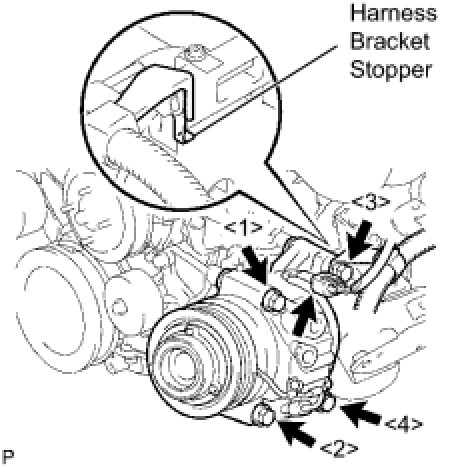 Harness Bracket Stopper

<3>

<1>

<4>

<2>

P