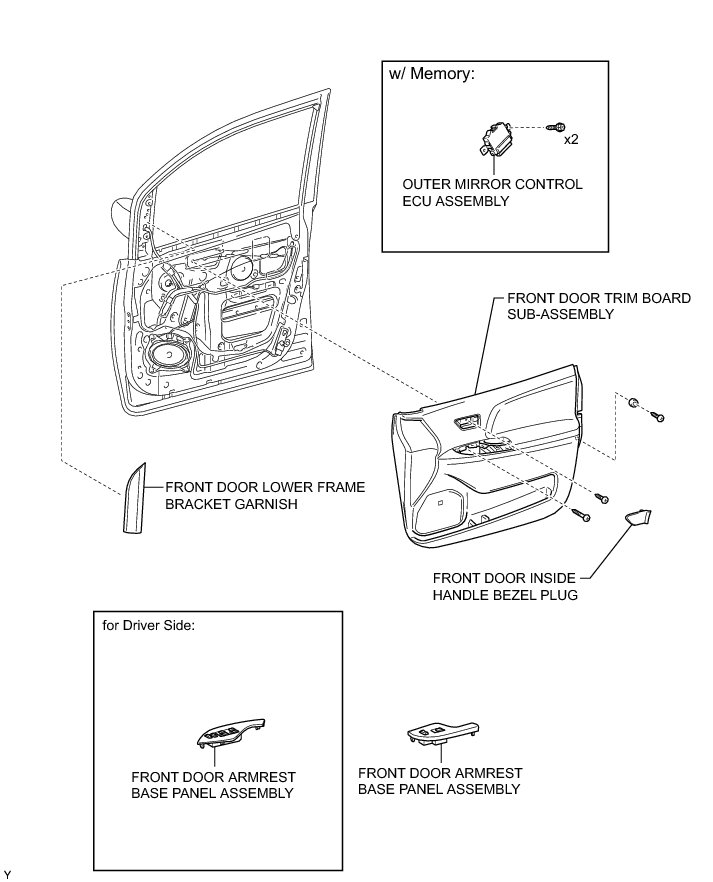 w/ Memory:

x2

OUTER MIRROR CONTROL ECU ASSEMBLY

FRONT DOOR TRIM BOARD SUB-ASSEMBLY

FRONT DOOR LOWER FRAME BRACKET GARNISH

FRONT DOOR INSIDE HANDLE BEZEL PLUG

for Driver Side:

FRONT DOOR ARMREST BASE PANEL ASSEMBLY

FRONT DOOR ARMREST BASE PANEL ASSEMBLY

Y