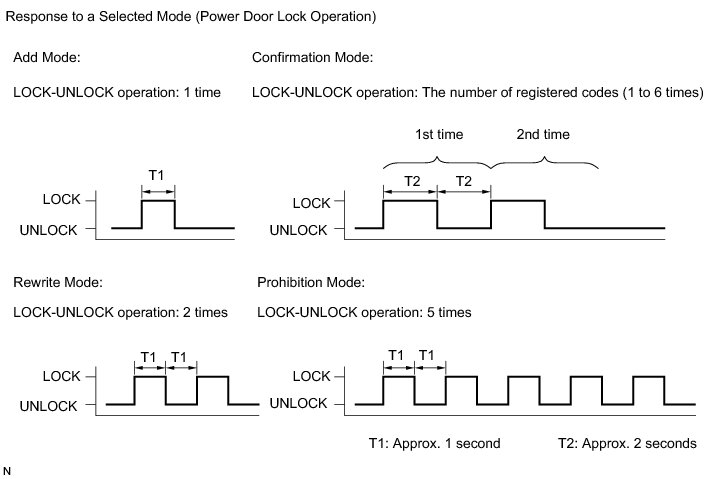 Response to a Selected Mode (Power Door Lock Operation)

Add Mode:

LOCK-UNLOCK operation: 1 time

T1

LOCK

UNLOCK

Confirmation Mode:

LOCK-UNLOCK operation: The number of registered codes (1 to 6 times)

1st time

2nd time

T2

T2

LOCK

UNLOCK

Rewrite Mode:

LOCK-UNLOCK operation: 2 times

T1

T1

LOCK

UNLOCK

Prohibition Mode:

LOCK-UNLOCK operation: 5 times

T1

T1

LOCK

UNLOCK

T1: Approx. 1 second

T2: Approx. 2 seconds

N