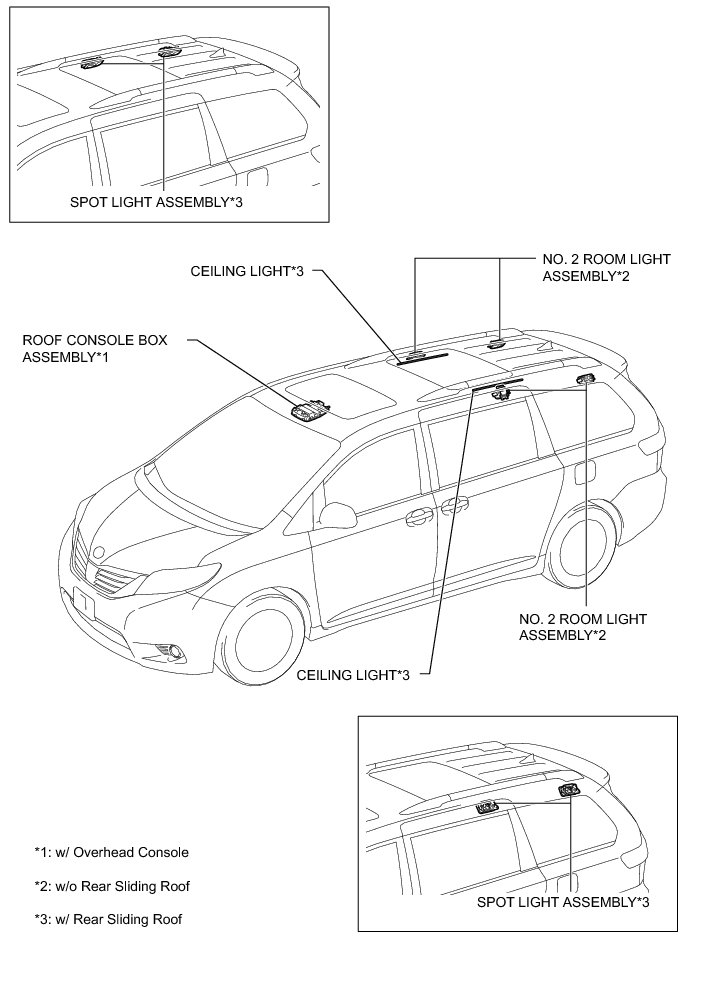 SPOT LIGHT ASSEMBLY*3

CEILING LIGHT*3

NO. 2 ROOM LIGHT ASSEMBLY*2

ROOF CONSOLE BOX ASSEMBLY*1

NO. 2 ROOM LIGHT ASSEMBLY*2

CEILING LIGHT*3

*1: w/ Overhead Console

*2: w/o Rear Sliding Roof

*3: w/ Rear Sliding Roof

SPOT LIGHT ASSEMBLY*3