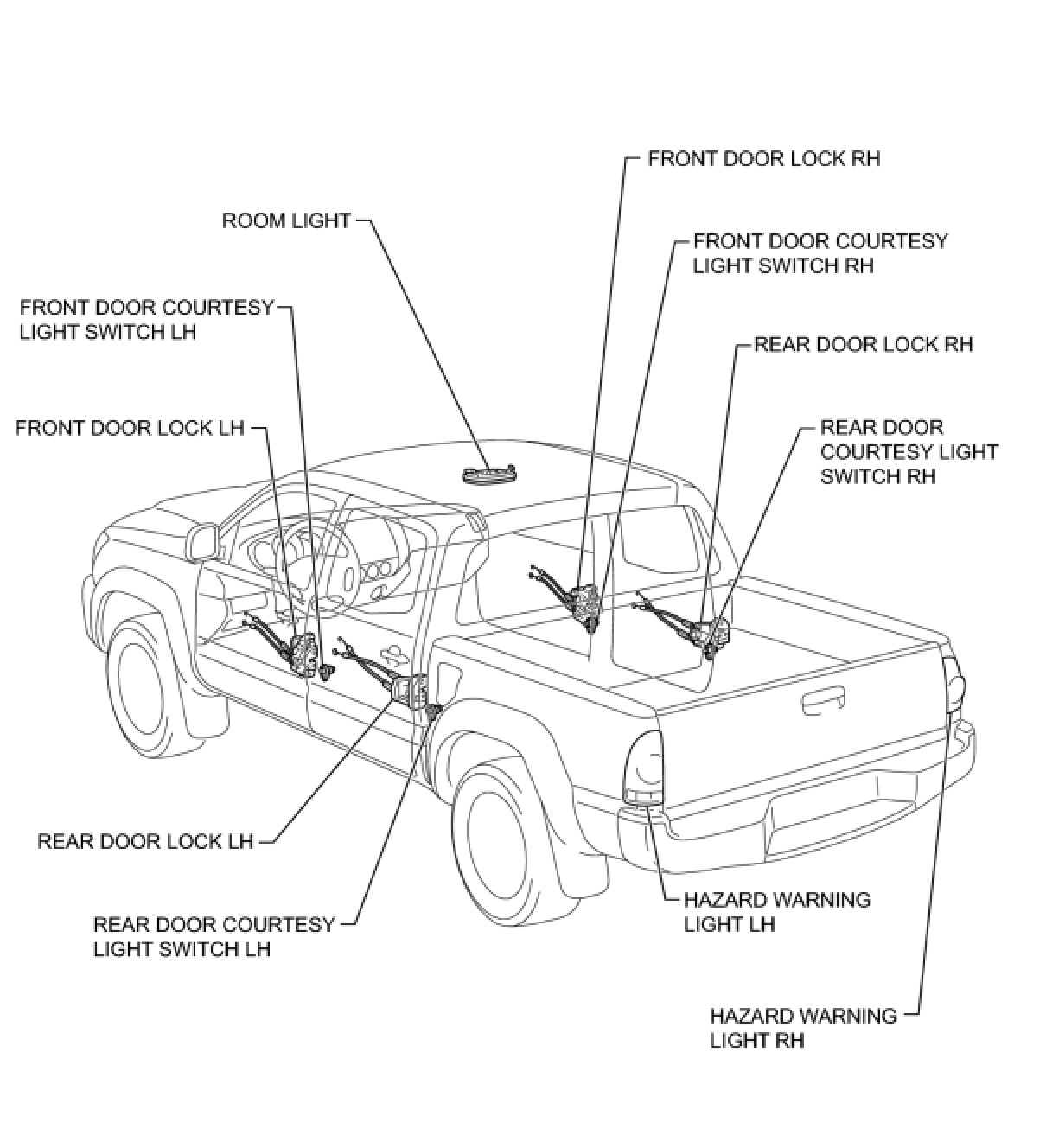 FRONT DOOR LOCK RH

ROOM LIGHT

FRONT DOOR COURTESY LIGHT SWITCH RH

FRONT DOOR COURTESY LIGHT SWITCH LH

REAR DOOR LOCK RH

FRONT DOOR LOCK LH

REAR DOOR COURTESY LIGHT SWITCH RH

REAR DOOR LOCK LH

REAR DOOR COURTESY LIGHT SWITCH LH

HAZARD WARNING LIGHT LH

HAZARD WARNING LIGHT RH