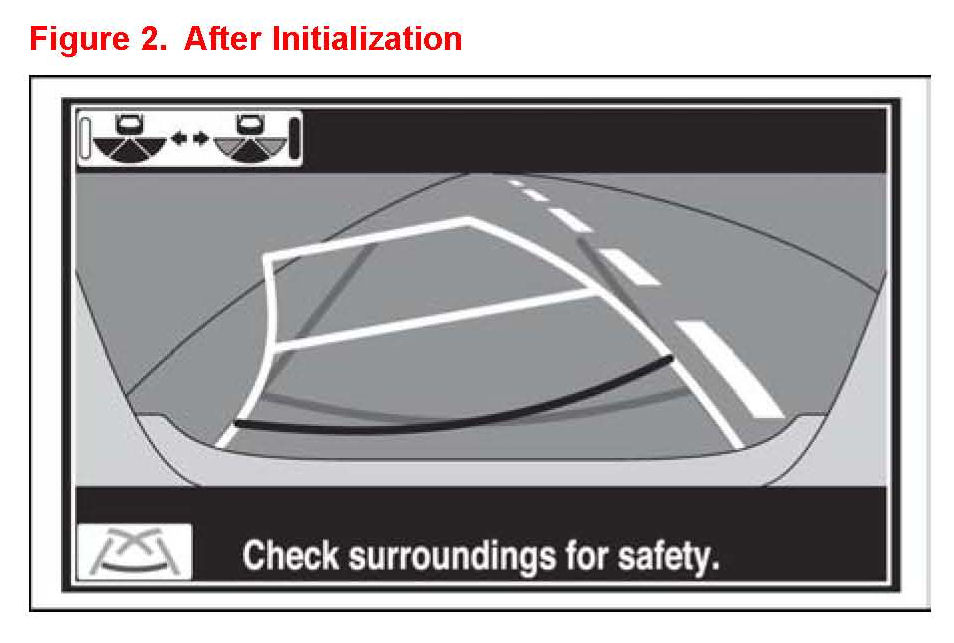 Figure 2. After Initialization

Check surroundings for safety.