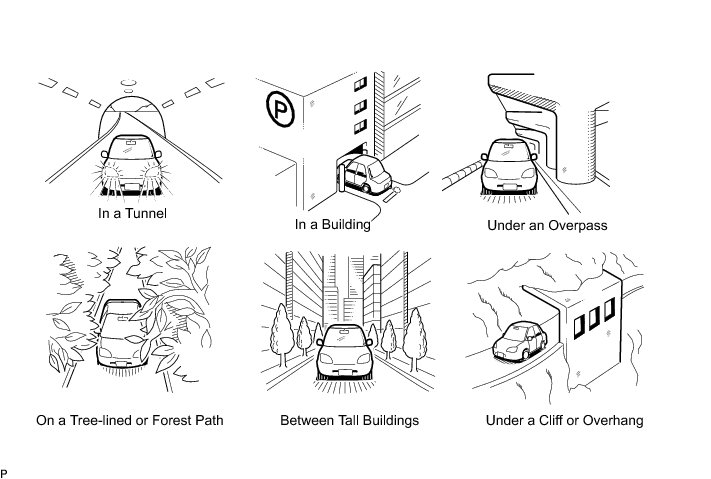 P

In a Tunnel

In a Building

Under an Overpass

On a Tree-lined or Forest Path

Between Tall Buildings

Under a Cliff or Overhang

P