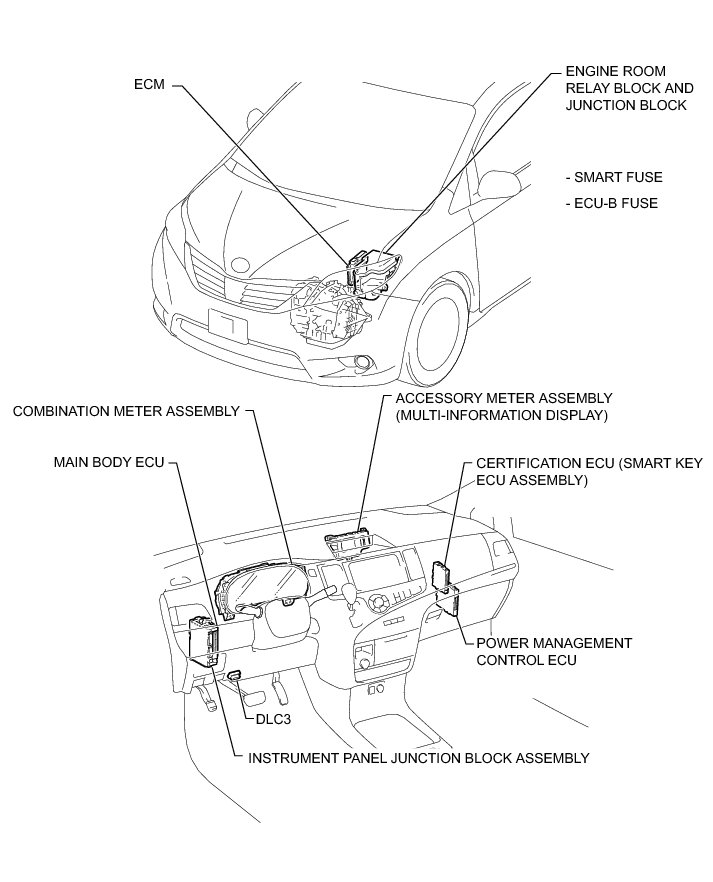 ECM

ENGINE ROOM RELAY BLOCK AND JUNCTION BLOCK

- SMART FUSE

- ECU-B FUSE

COMBINATION METER ASSEMBLY

ACCESSORY METER ASSEMBLY (MULTI-INFORMATION DISPLAY)

MAIN BODY ECU

CERTIFICATION ECU (SMART KEY ECU ASSEMBLY)

POWER MANAGEMENT CONTROL ECU

DLC3

INSTRUMENT PANEL JUNCTION BLOCK ASSEMBLY