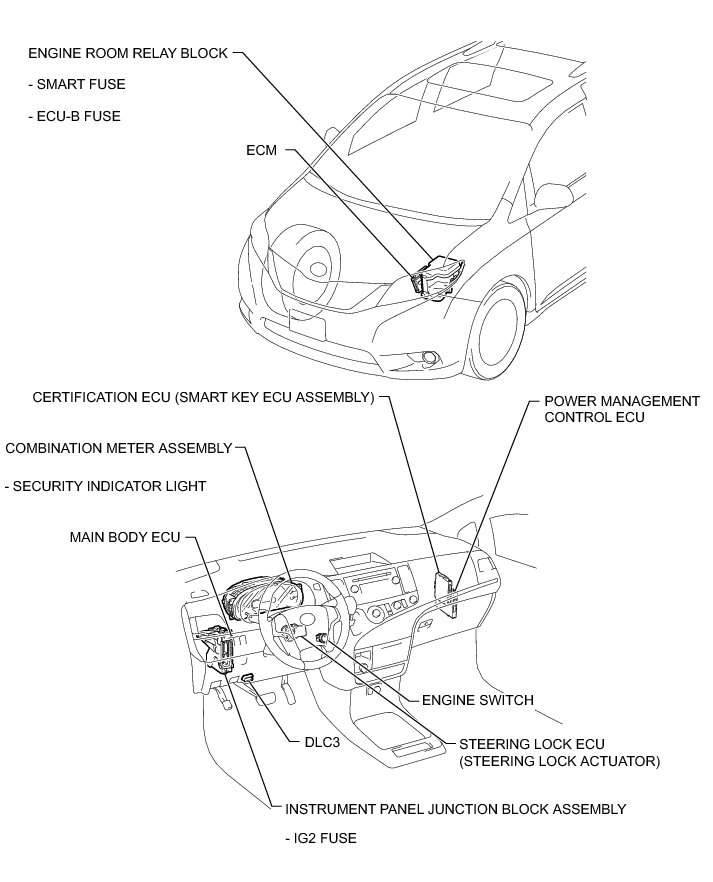 ENGINE ROOM RELAY BLOCK

- SMART FUSE

- ECU-B FUSE

ECM

CERTIFICATION ECU (SMART KEY ECU ASSEMBLY)

POWER MANAGEMENT CONTROL ECU

COMBINATION METER ASSEMBLY

- SECURITY INDICATOR LIGHT

MAIN BODY ECU

ENGINE SWITCH

DLC3

STEERING LOCK ECU (STEERING LOCK ACTUATOR)

INSTRUMENT PANEL JUNCTION BLOCK ASSEMBLY

- IG2 FUSE