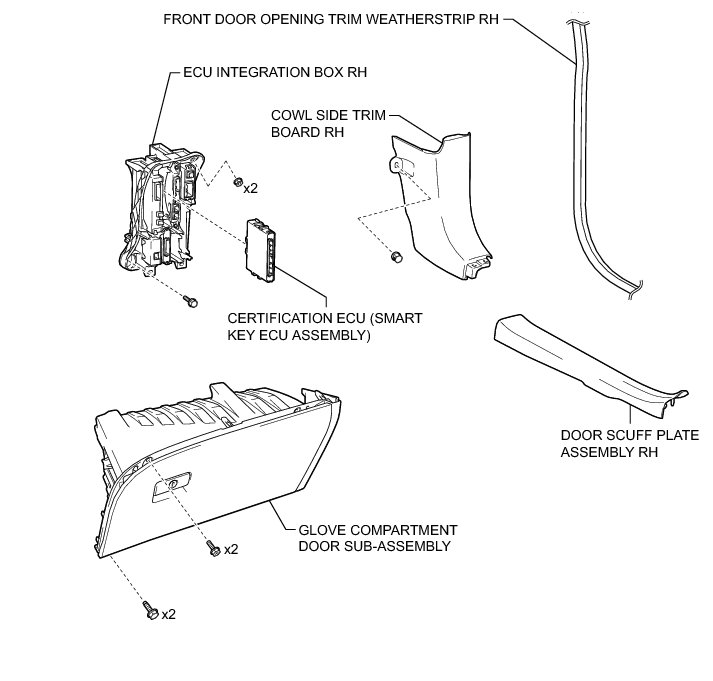 FRONT DOOR OPENING TRIM WEATHERSTRIP RH

ECU INTEGRATION BOX RH

COWL SIDE TRIM BOARD RH

x2

CERTIFICATION ECU (SMART KEY ECU ASSEMBLY)

DOOR SCUFF PLATE ASSEMBLY RH

GLOVE COMPARTMENT DOOR SUB-ASSEMBLY

x2

x2