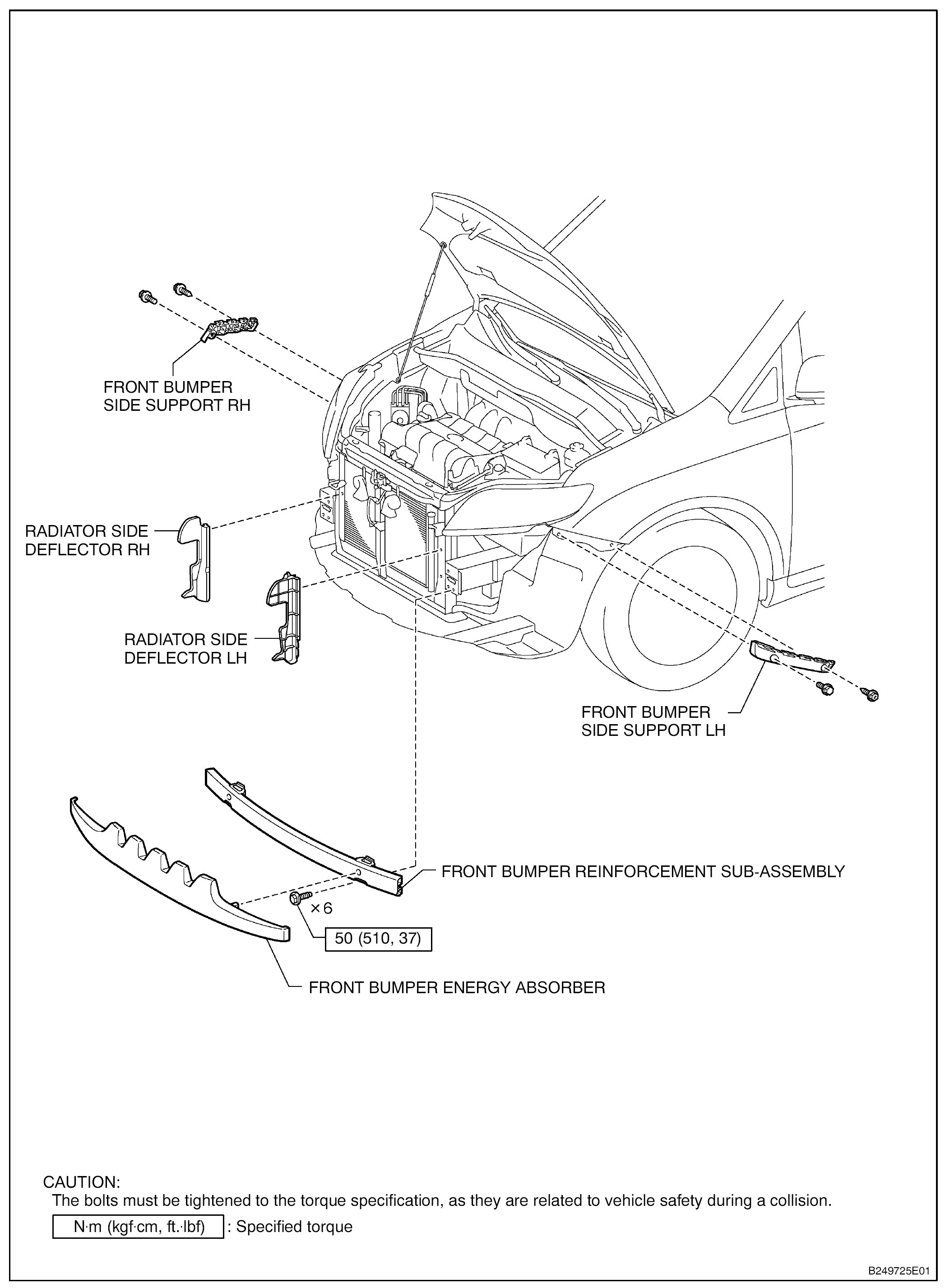 FRONT BUMPER SIDE SUPPORT RH

RADIATOR SIDE DEFLECTOR RH

RADIATOR SIDE DEFLECTOR LH

FRONT BUMPER SIDE SUPPORT LH

FRONT BUMPER REINFORCEMENT SUB-ASSEMBLY

×6

50 (510, 37)

FRONT BUMPER ENERGY ABSORBER

CAUTION:
The bolts must be tightened to the torque specification, as they are related to vehicle safety during a collision.

N·m (kgf·cm, ft.·lbf) : Specified torque

B249725E01