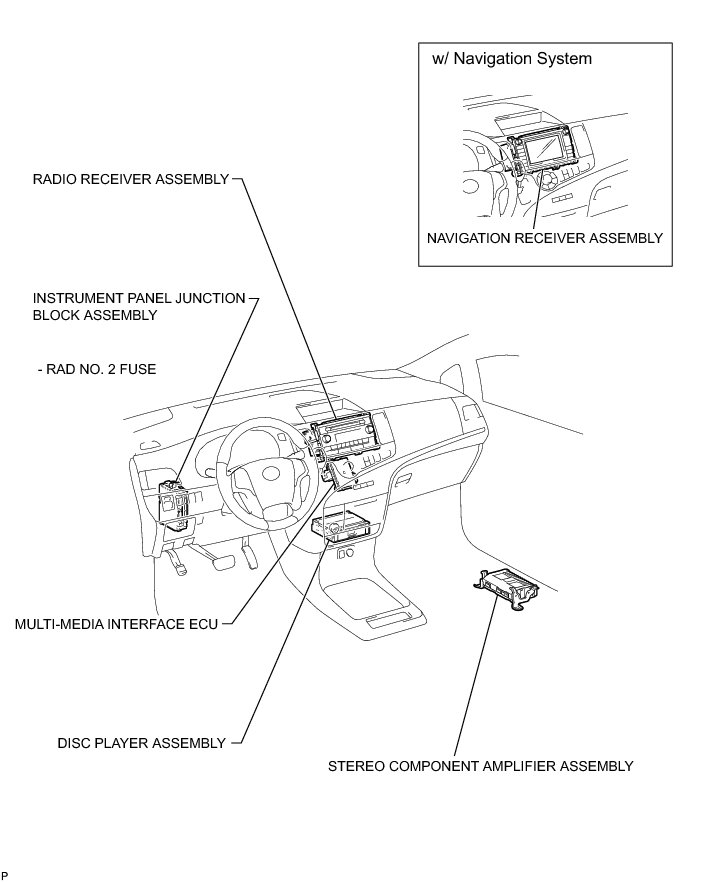 w/ Navigation System

NAVIGATION RECEIVER ASSEMBLY

RADIO RECEIVER ASSEMBLY

INSTRUMENT PANEL JUNCTION BLOCK ASSEMBLY

- RAD NO. 2 FUSE

MULTI-MEDIA INTERFACE ECU

DISC PLAYER ASSEMBLY

STEREO COMPONENT AMPLIFIER ASSEMBLY

P