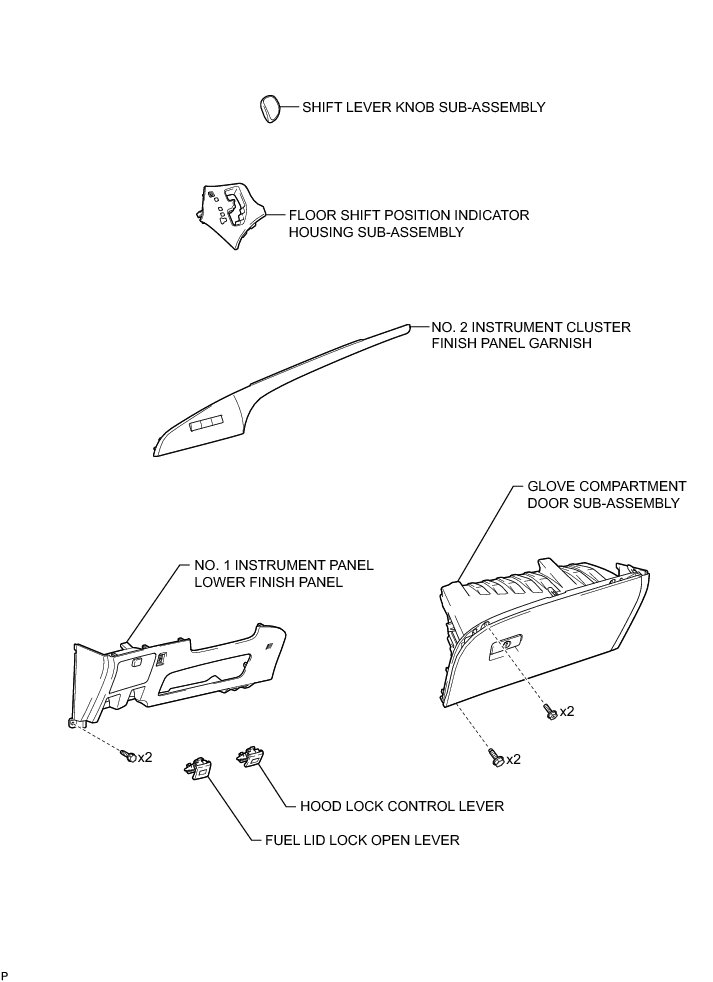 SHIFT LEVER KNOB SUB-ASSEMBLY

FLOOR SHIFT POSITION INDICATOR HOUSING SUB-ASSEMBLY

NO. 2 INSTRUMENT CLUSTER FINISH PANEL GARNISH

GLOVE COMPARTMENT DOOR SUB-ASSEMBLY

NO. 1 INSTRUMENT PANEL LOWER FINISH PANEL

x2

x2

x2

HOOD LOCK CONTROL LEVER

FUEL LID LOCK OPEN LEVER

P