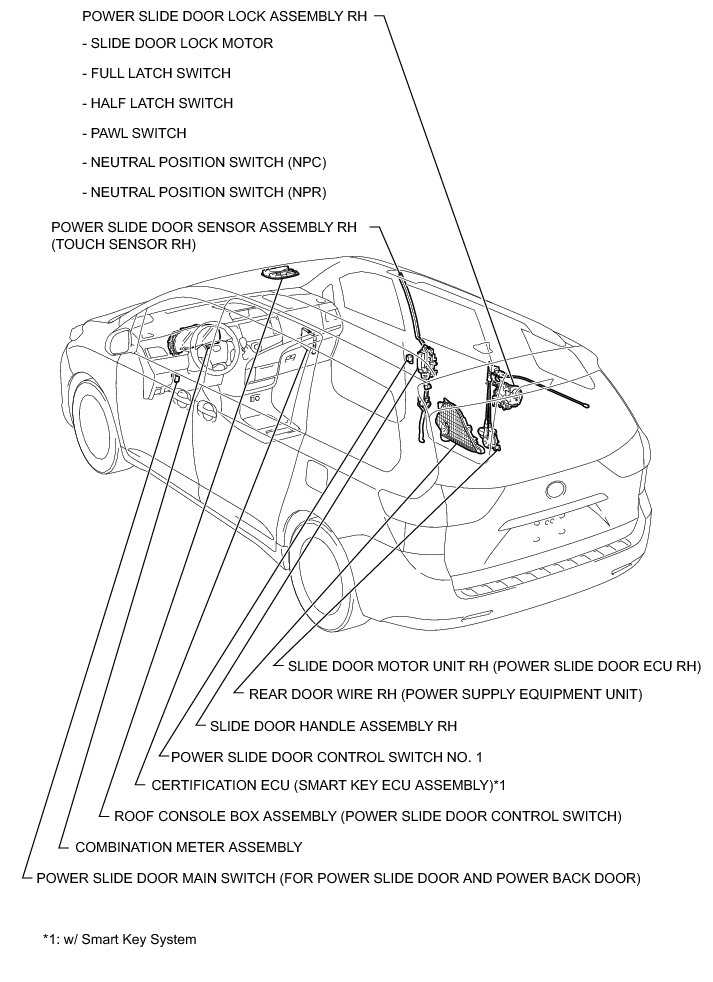 POWER SLIDE DOOR LOCK ASSEMBLY RH

- SLIDE DOOR LOCK MOTOR

- FULL LATCH SWITCH

- HALF LATCH SWITCH

- PAWL SWITCH

- NEUTRAL POSITION SWITCH (NPC)

- NEUTRAL POSITION SWITCH (NPR)

POWER SLIDE DOOR SENSOR ASSEMBLY RH (TOUCH SENSOR RH)

SLIDE DOOR MOTOR UNIT RH (POWER SLIDE DOOR ECU RH)

REAR DOOR WIRE RH (POWER SUPPLY EQUIPMENT UNIT)

SLIDE DOOR HANDLE ASSEMBLY RH

POWER SLIDE DOOR CONTROL SWITCH NO. 1

CERTIFICATION ECU (SMART KEY ECU ASSEMBLY)*1

ROOF CONSOLE BOX ASSEMBLY (POWER SLIDE DOOR CONTROL SWITCH)

COMBINATION METER ASSEMBLY

POWER SLIDE DOOR MAIN SWITCH (FOR POWER SLIDE DOOR AND POWER BACK DOOR)

*1: w/ Smart Key System