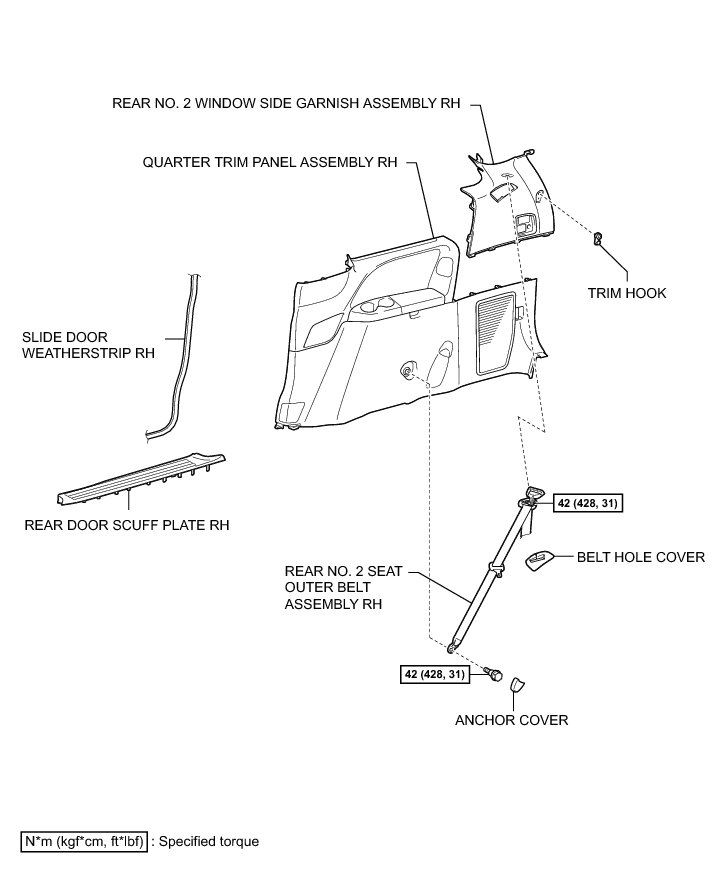 REAR NO. 2 WINDOW SIDE GARNISH ASSEMBLY RH

QUARTER TRIM PANEL ASSEMBLY RH

TRIM HOOK

SLIDE DOOR WEATHERSTRIP RH

REAR DOOR SCUFF PLATE RH

42 (428, 31)

BELT HOLE COVER

REAR NO. 2 SEAT OUTER BELT ASSEMBLY RH

42 (428, 31)

ANCHOR COVER

N*m (kgf*cm, ft*lbf) : Specified torque