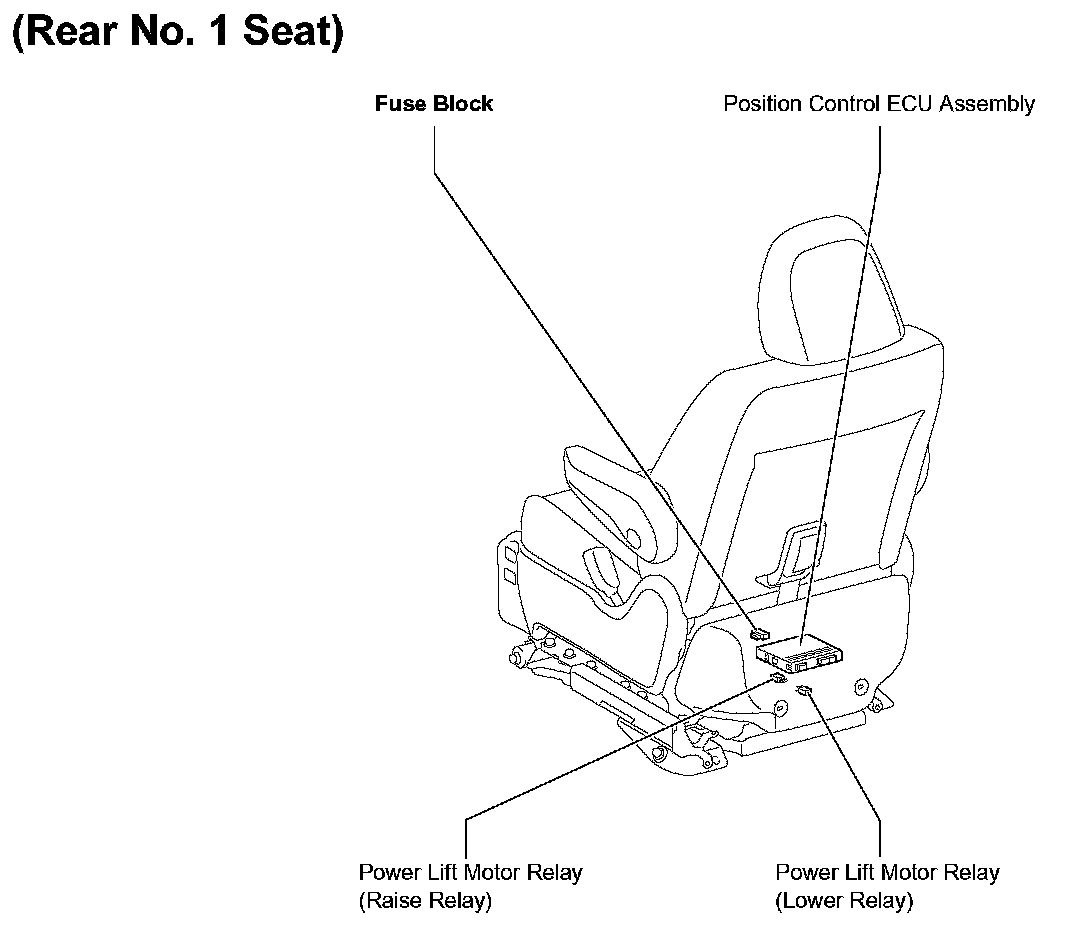 (Rear No. 1 Seat)

Fuse Block

Position Control ECU Assembly

Power Lift Motor Relay
(Raise Relay)

Power Lift Motor Relay
(Lower Relay)