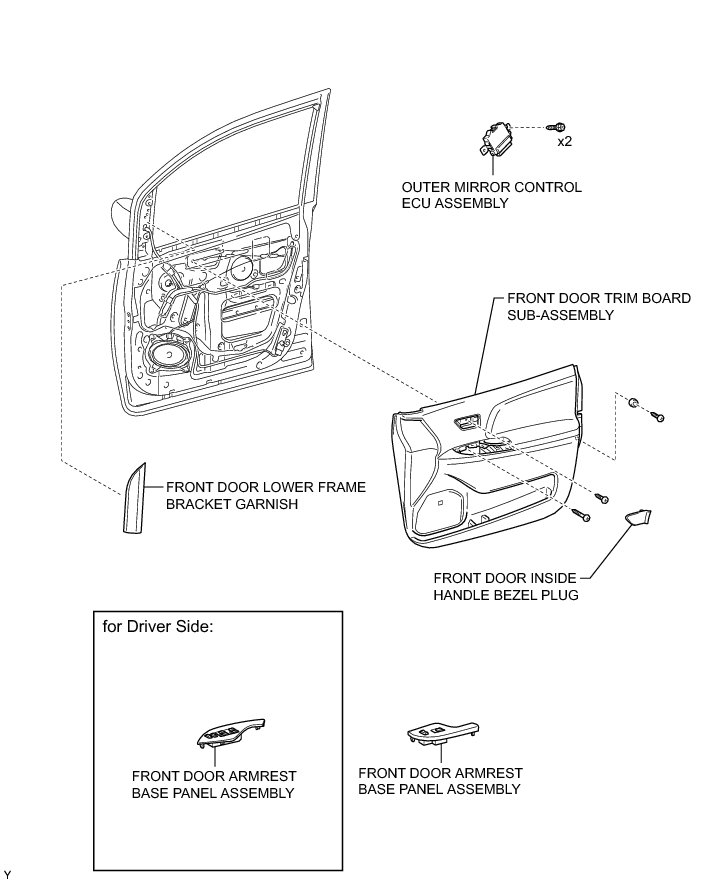 x2

OUTER MIRROR CONTROL ECU ASSEMBLY

FRONT DOOR TRIM BOARD SUB-ASSEMBLY

FRONT DOOR LOWER FRAME BRACKET GARNISH

FRONT DOOR INSIDE HANDLE BEZEL PLUG

for Driver Side:

FRONT DOOR ARMREST BASE PANEL ASSEMBLY

FRONT DOOR ARMREST BASE PANEL ASSEMBLY

Y