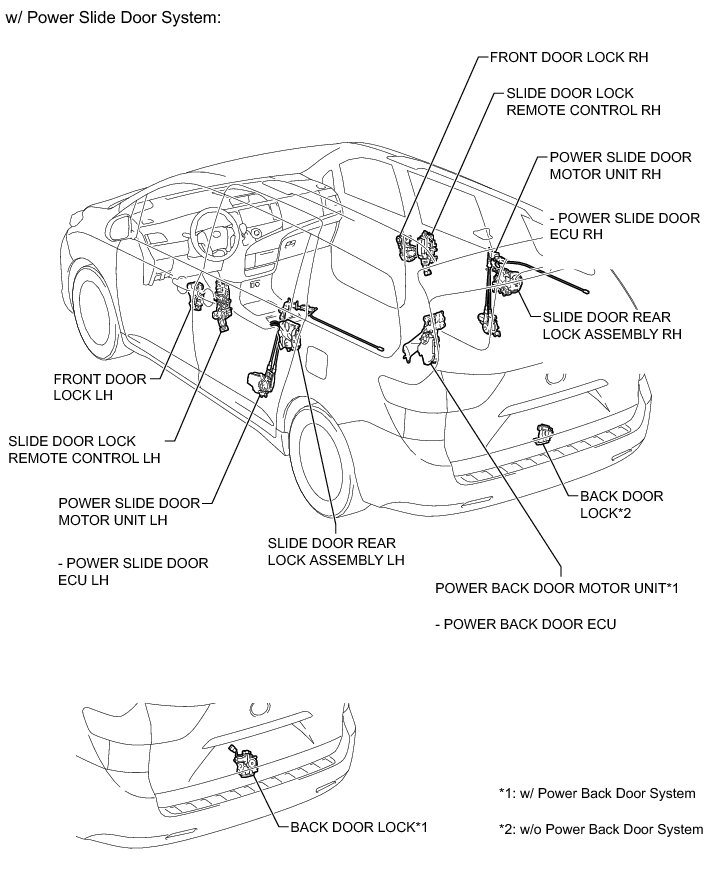 w/ Power Slide Door System:

FRONT DOOR LOCK RH

SLIDE DOOR LOCK REMOTE CONTROL RH

POWER SLIDE DOOR MOTOR UNIT RH

- POWER SLIDE DOOR ECU RH

SLIDE DOOR REAR LOCK ASSEMBLY RH

FRONT DOOR LOCK LH

SLIDE DOOR LOCK REMOTE CONTROL LH

POWER SLIDE DOOR MOTOR UNIT LH

- POWER SLIDE DOOR ECU LH

SLIDE DOOR REAR LOCK ASSEMBLY LH

BACK DOOR LOCK*2

POWER BACK DOOR MOTOR UNIT*1

- POWER BACK DOOR ECU

BACK DOOR LOCK*1

*1: w/ Power Back Door System

*2: w/o Power Back Door System