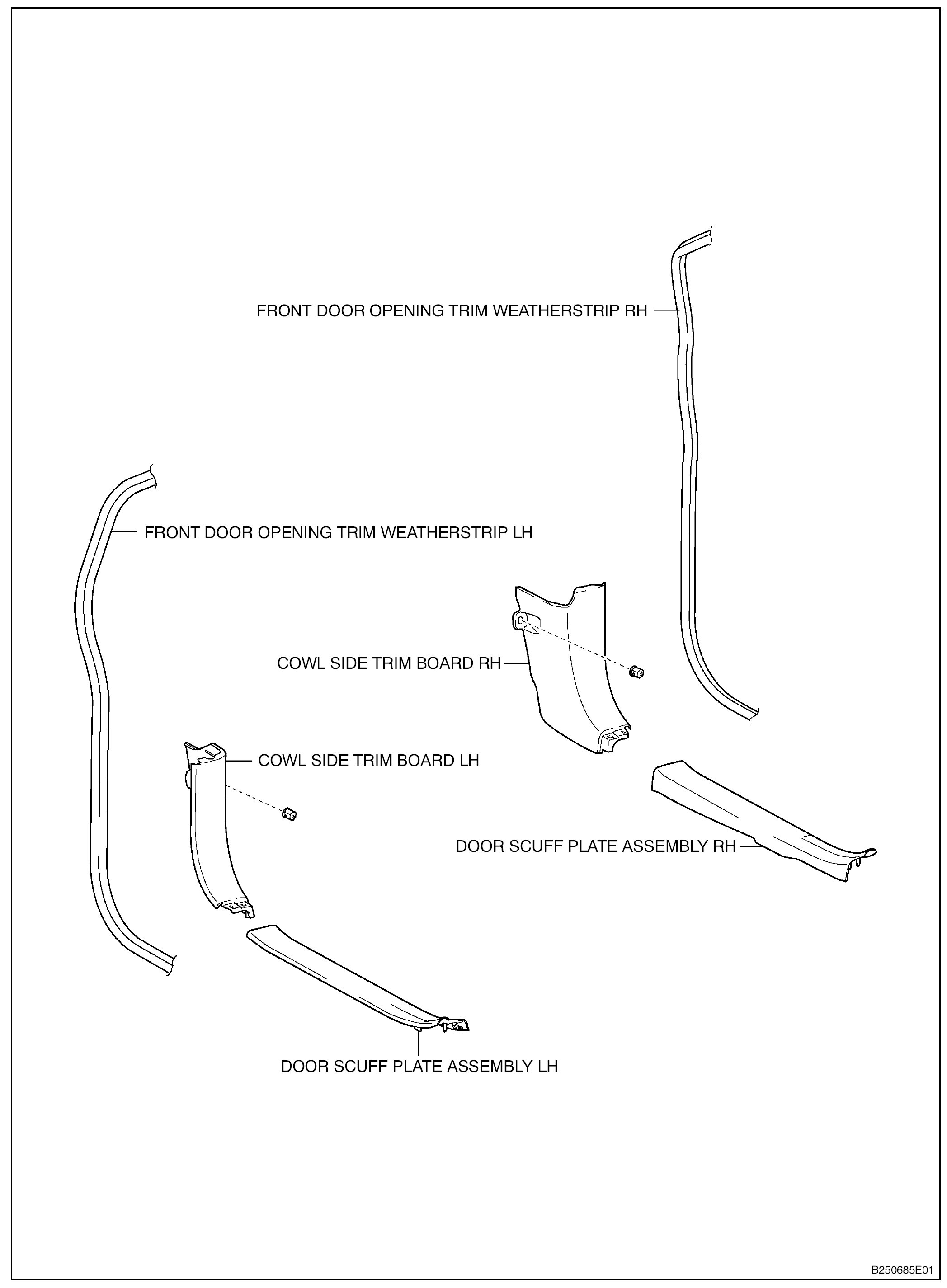 FRONT DOOR OPENING TRIM WEATHERSTRIP RH

FRONT DOOR OPENING TRIM WEATHERSTRIP LH

COWL SIDE TRIM BOARD RH

COWL SIDE TRIM BOARD LH

DOOR SCUFF PLATE ASSEMBLY RH

DOOR SCUFF PLATE ASSEMBLY LH

B250685E01