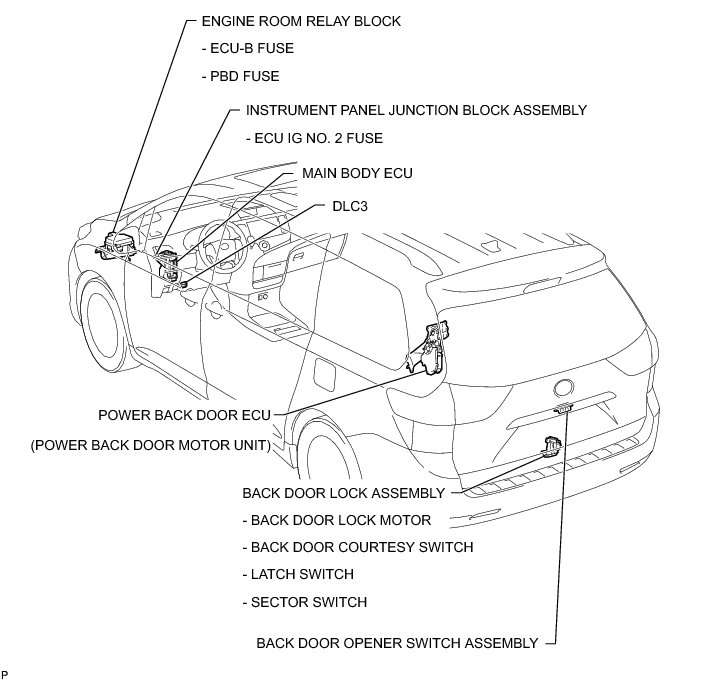 ENGINE ROOM RELAY BLOCK

- ECU-B FUSE

- PBD FUSE

INSTRUMENT PANEL JUNCTION BLOCK ASSEMBLY

- ECU IG NO. 2 FUSE

MAIN BODY ECU

DLC3

POWER BACK DOOR ECU

(POWER BACK DOOR MOTOR UNIT)

BACK DOOR LOCK ASSEMBLY

- BACK DOOR LOCK MOTOR

- BACK DOOR COURTESY SWITCH

- LATCH SWITCH

- SECTOR SWITCH

BACK DOOR OPENER SWITCH ASSEMBLY

P