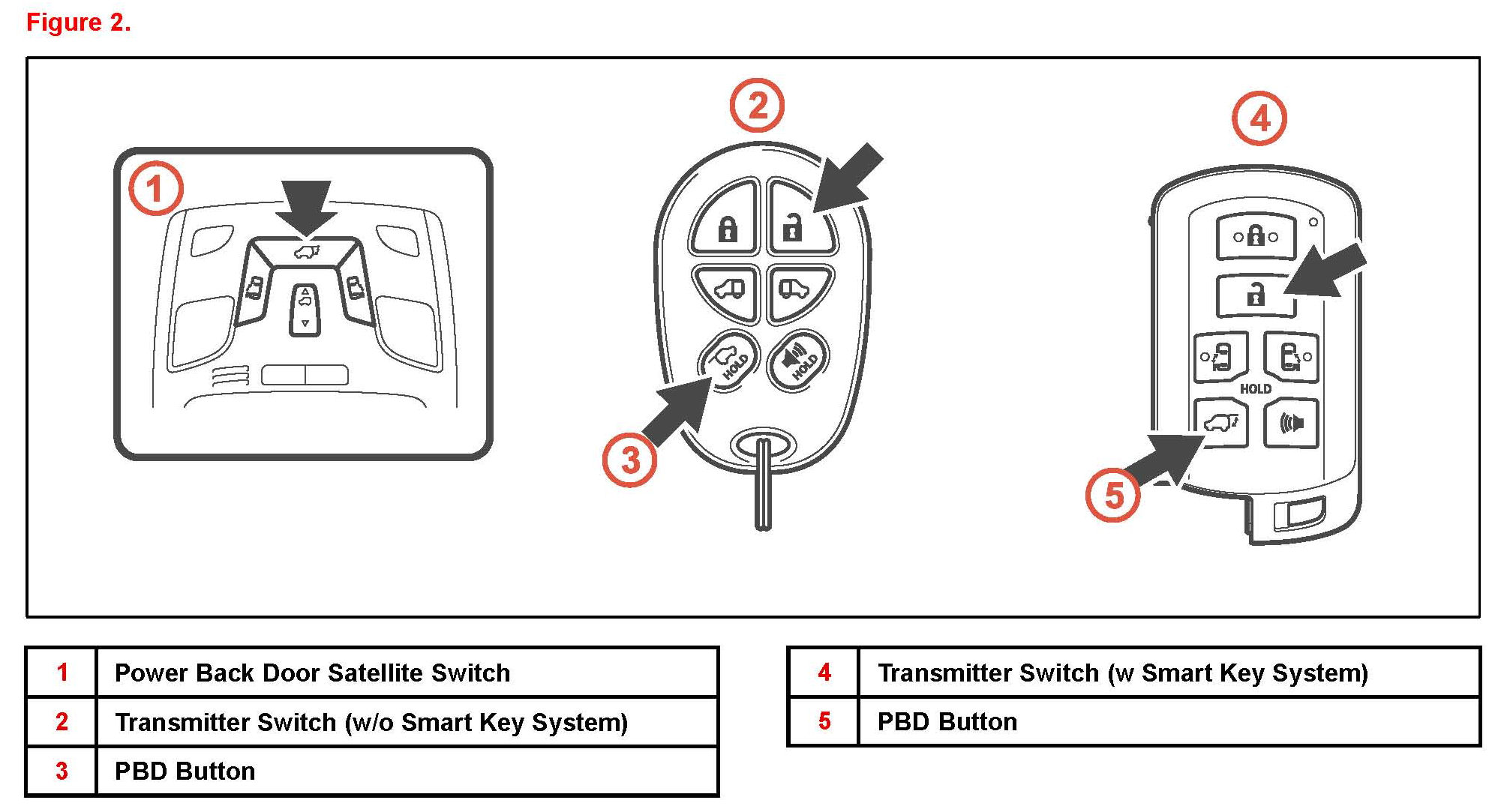 Figure 2.

1

2

HOLD

HOLD

3

4

HOLD

5

| 1 | Power Back Door Satellite Switch |
|---|---|
| 2 | Transmitter Switch (w/o Smart Key System) |
| 3 | PBD Button |

| 4 | Transmitter Switch (w Smart Key System) |
|---|---|
| 5 | PBD Button |