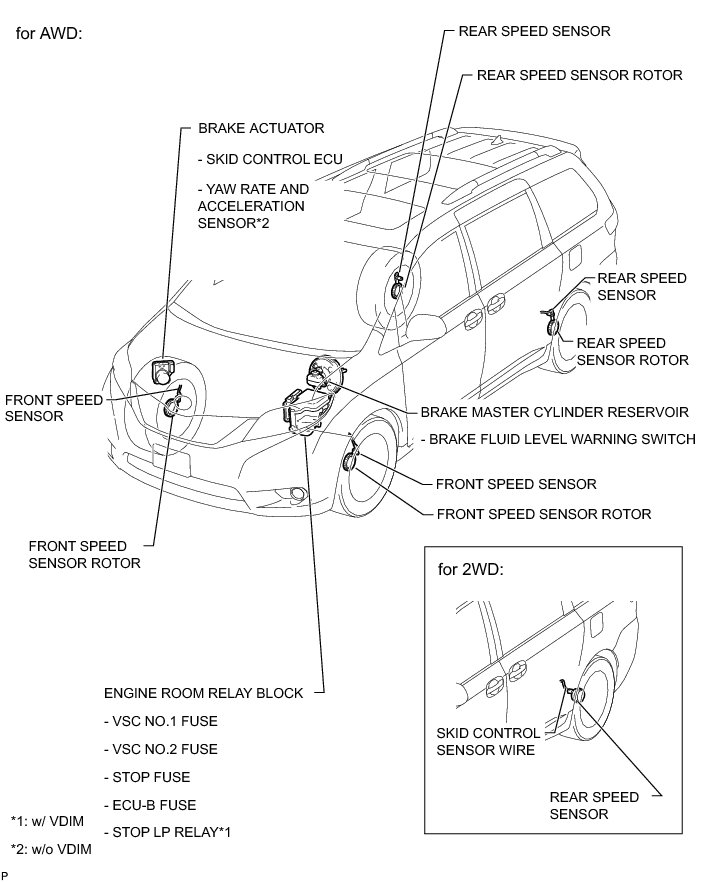 for AWD:

REAR SPEED SENSOR

REAR SPEED SENSOR ROTOR

BRAKE ACTUATOR

- SKID CONTROL ECU

- YAW RATE AND ACCELERATION SENSOR*2

REAR SPEED SENSOR

REAR SPEED SENSOR ROTOR

FRONT SPEED SENSOR

BRAKE MASTER CYLINDER RESERVOIR

- BRAKE FLUID LEVEL WARNING SWITCH

FRONT SPEED SENSOR

FRONT SPEED SENSOR ROTOR

FRONT SPEED SENSOR ROTOR

for 2WD:

SKID CONTROL SENSOR WIRE

REAR SPEED SENSOR

ENGINE ROOM RELAY BLOCK

- VSC NO.1 FUSE

- VSC NO.2 FUSE

- STOP FUSE

- ECU-B FUSE

- STOP LP RELAY*1

*1: w/ VDIM

*2: w/o VDIM

P