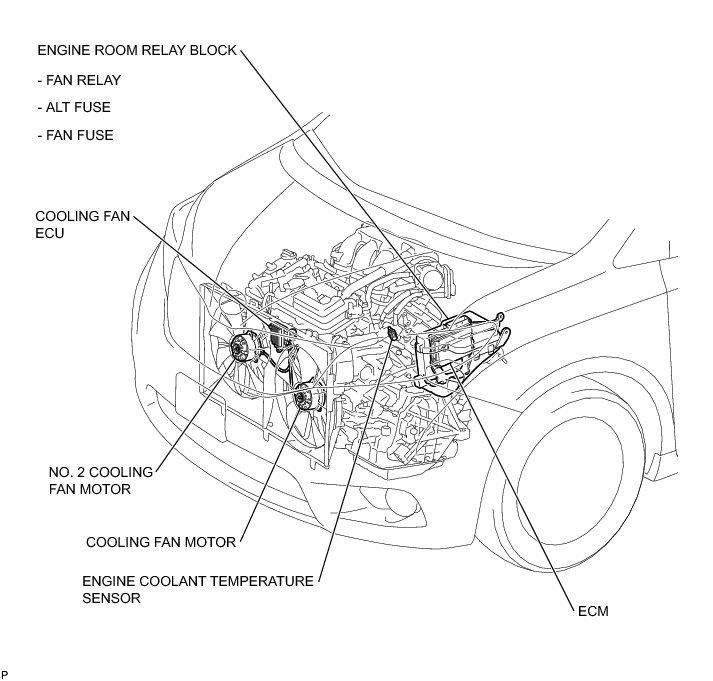 ENGINE ROOM RELAY BLOCK

- FAN RELAY

- ALT FUSE

- FAN FUSE

COOLING FAN ECU

NO. 2 COOLING FAN MOTOR

COOLING FAN MOTOR

ENGINE COOLANT TEMPERATURE SENSOR

ECM

P