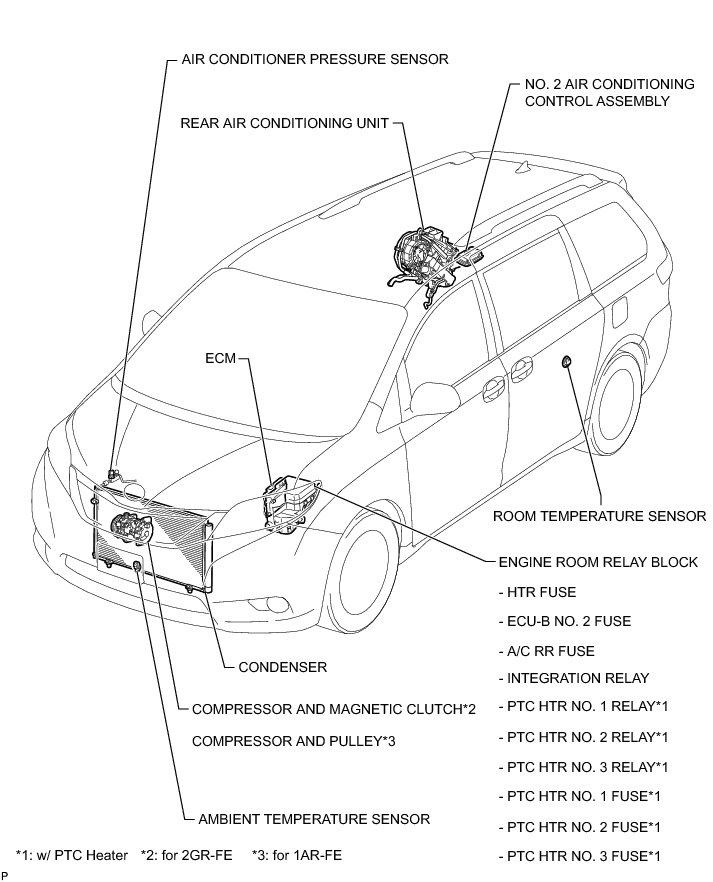 AIR CONDITIONER PRESSURE SENSOR

NO. 2 AIR CONDITIONING CONTROL ASSEMBLY

REAR AIR CONDITIONING UNIT

ECM

ROOM TEMPERATURE SENSOR

ENGINE ROOM RELAY BLOCK

- HTR FUSE

- ECU-B NO. 2 FUSE

- A/C RR FUSE

- INTEGRATION RELAY

- PTC HTR NO. 1 RELAY*1

- PTC HTR NO. 2 RELAY*1

- PTC HTR NO. 3 RELAY*1

- PTC HTR NO. 1 FUSE*1

- PTC HTR NO. 2 FUSE*1

- PTC HTR NO. 3 FUSE*1

CONDENSER

COMPRESSOR AND MAGNETIC CLUTCH*2

COMPRESSOR AND PULLEY*3

AMBIENT TEMPERATURE SENSOR

*1: w/ PTC Heater *2: for 2GR-FE *3: for 1AR-FE

P