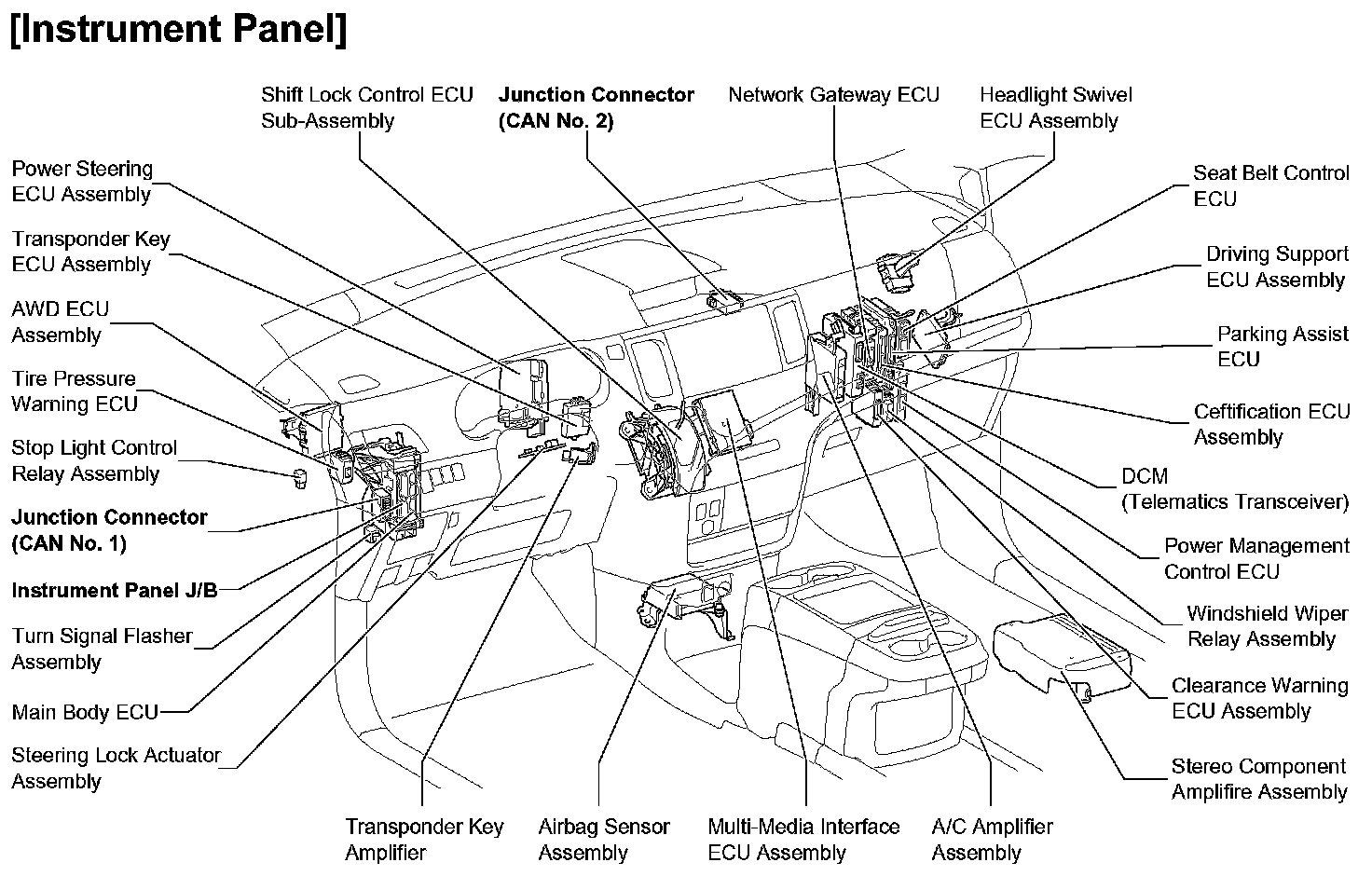 [Instrument Panel]

Shift Lock Control ECU Sub-Assembly

Junction Connector (CAN No. 2)

Network Gateway ECU

Headlight Swivel ECU Assembly

Power Steering ECU Assembly

Transponder Key ECU Assembly

AWD ECU Assembly

Tire Pressure Warning ECU

Stop Light Control Relay Assembly

Junction Connector (CAN No. 1)

Instrument Panel J/B

Turn Signal Flasher Assembly

Main Body ECU

Steering Lock Actuator Assembly

Seat Belt Control ECU

Driving Support ECU Assembly

Parking Assist ECU

Ceftification ECU Assembly

DCM (Telematics Transceiver)

Power Management Control ECU

Windshield Wiper Relay Assembly

Clearance Warning ECU Assembly

Stereo Component Amplifire Assembly

Transponder Key Amplifier

Airbag Sensor Assembly

Multi-Media Interface ECU Assembly

A/C Amplifier Assembly