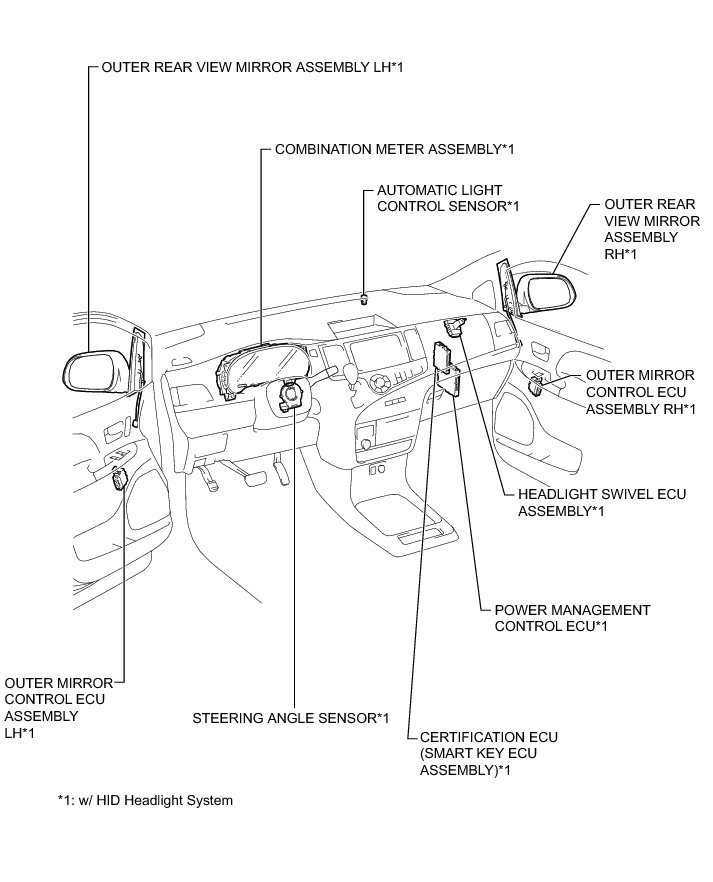 OUTER REAR VIEW MIRROR ASSEMBLY LH*1

COMBINATION METER ASSEMBLY*1

AUTOMATIC LIGHT CONTROL SENSOR*1

OUTER REAR VIEW MIRROR ASSEMBLY RH*1

OUTER MIRROR CONTROL ECU ASSEMBLY RH*1

HEADLIGHT SWIVEL ECU ASSEMBLY*1

POWER MANAGEMENT CONTROL ECU*1

OUTER MIRROR CONTROL ECU ASSEMBLY LH*1

STEERING ANGLE SENSOR*1

CERTIFICATION ECU (SMART KEY ECU ASSEMBLY)*1

*1: w/ HID Headlight System