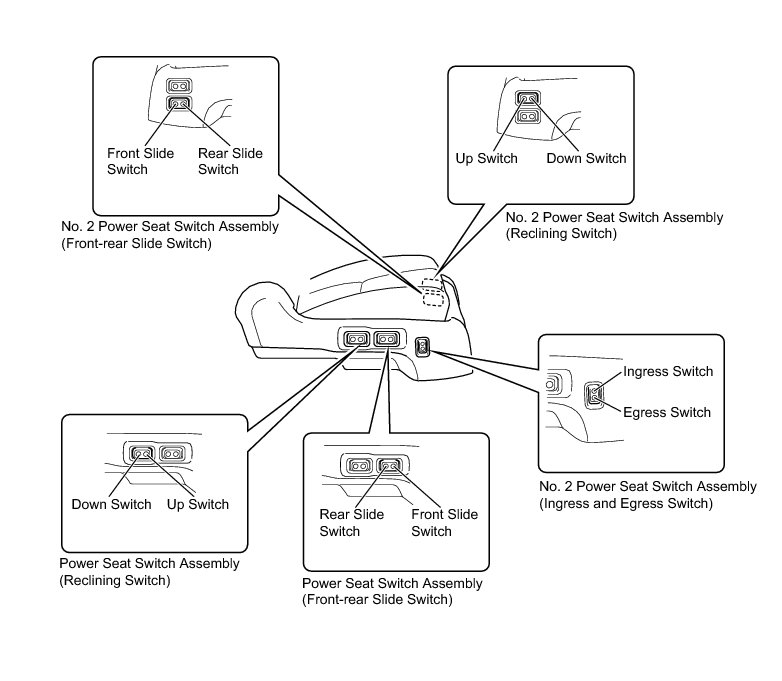 Front Slide Switch

Rear Slide Switch

No. 2 Power Seat Switch Assembly (Front-rear Slide Switch)

Up Switch

Down Switch

No. 2 Power Seat Switch Assembly (Reclining Switch)

Ingress Switch

Egress Switch

No. 2 Power Seat Switch Assembly (Ingress and Egress Switch)

Down Switch

Up Switch

Power Seat Switch Assembly (Reclining Switch)

Rear Slide Switch

Front Slide Switch

Power Seat Switch Assembly (Front-rear Slide Switch)